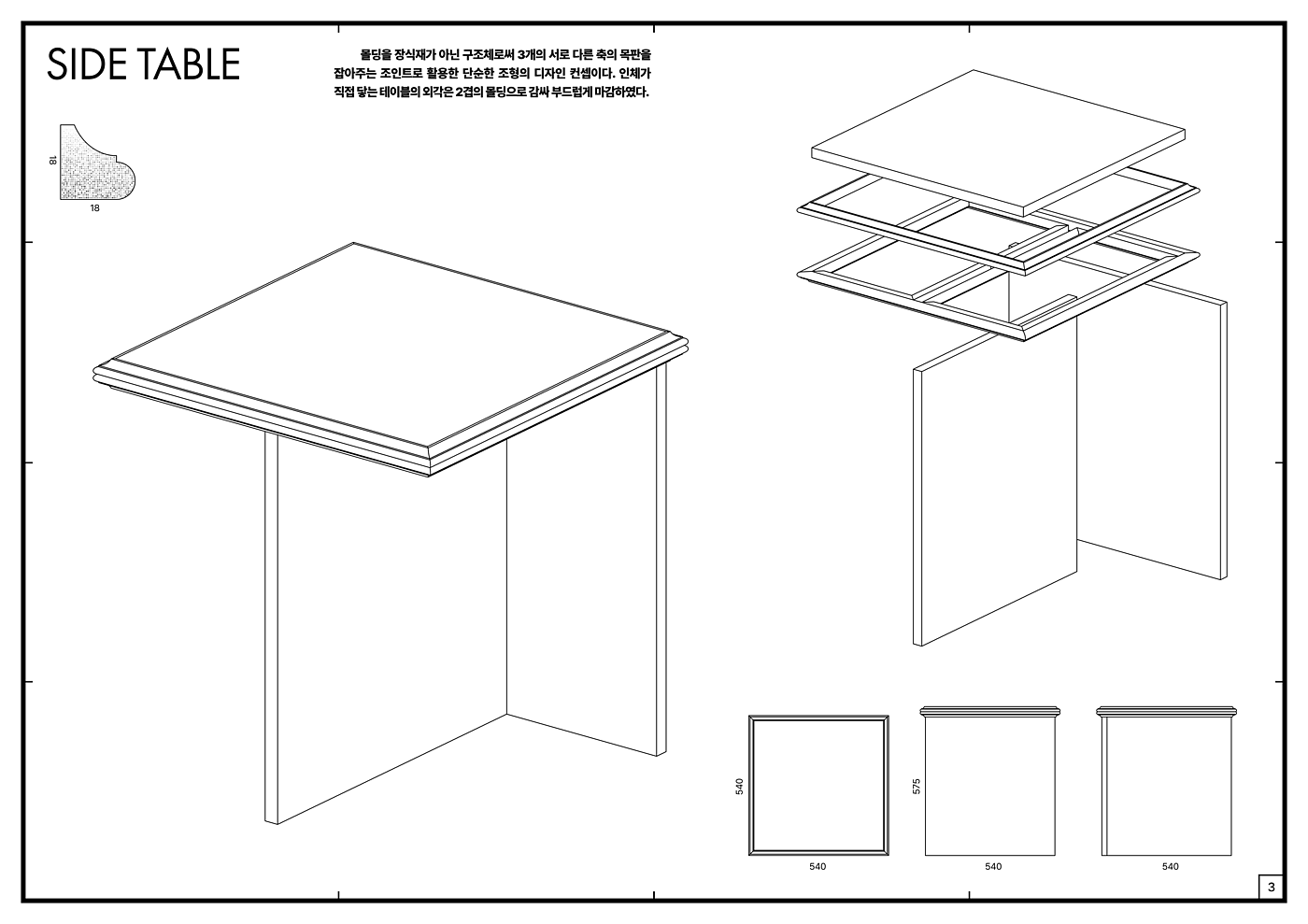 SIDE TABLE

몰딩을 장식재가 아닌 구조체로써 3개의 서로 다른 축의 목판을 잡아주는 조인트로 활용한 단순한 조형의 디자인 컨셉이다. 인체가 직접 닿는 테이블의 외각은 2겹의 몰딩으로 감싸 부드럽게 마감하였다.

18

18

540

540

575

540

540

3