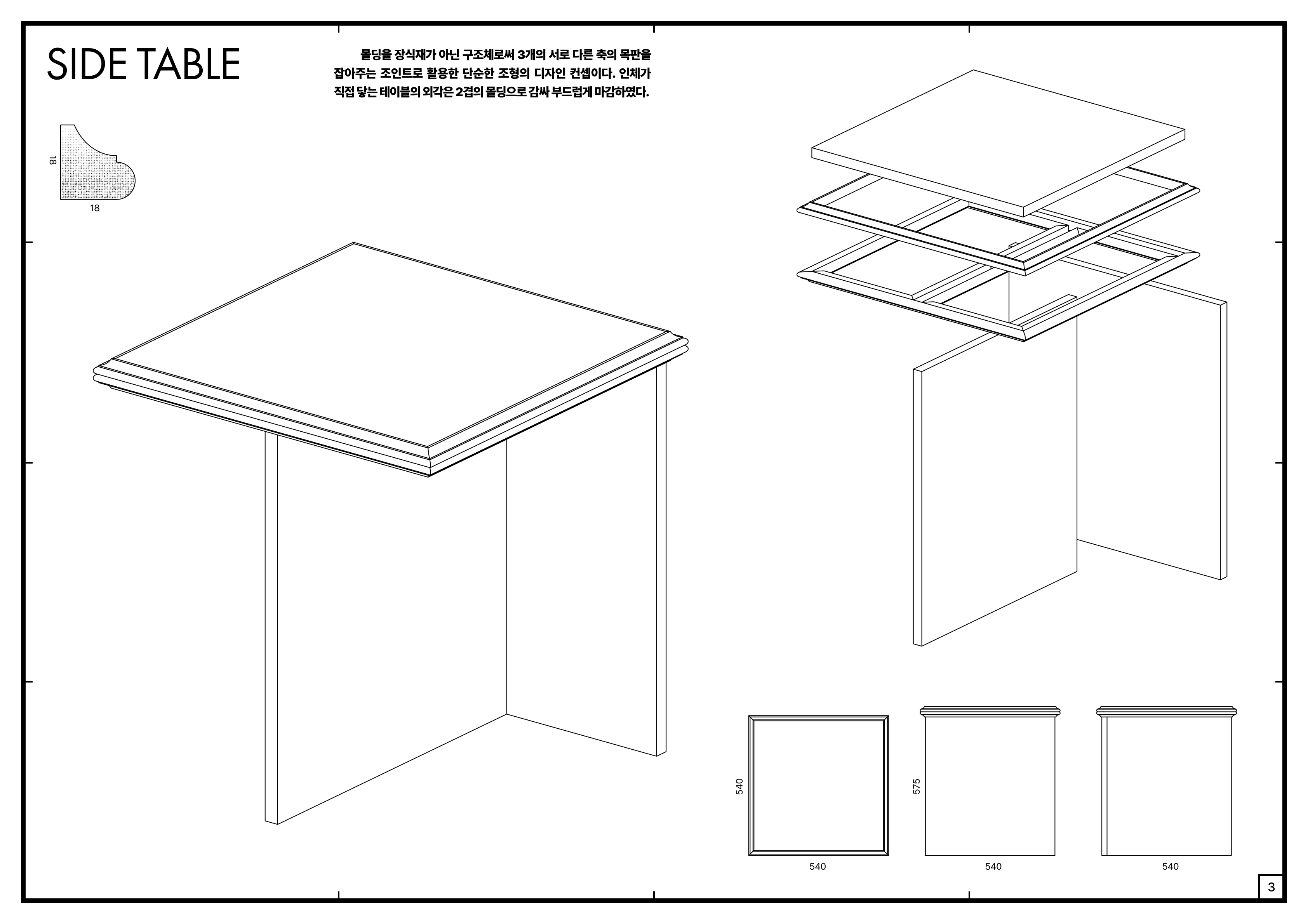 SIDE TABLE

몰딩을 장식재가 아닌 구조체로써 3개의 서로 다른 축의 목판을 잡아주는 조인트로 활용한 단순한 조형의 디자인 컨셉이다. 인체가 직접 닿는 테이블의 외각은 2겹의 몰딩으로 감싸 부드럽게 마감하였다.

18

18

540

540

575

540

540

3