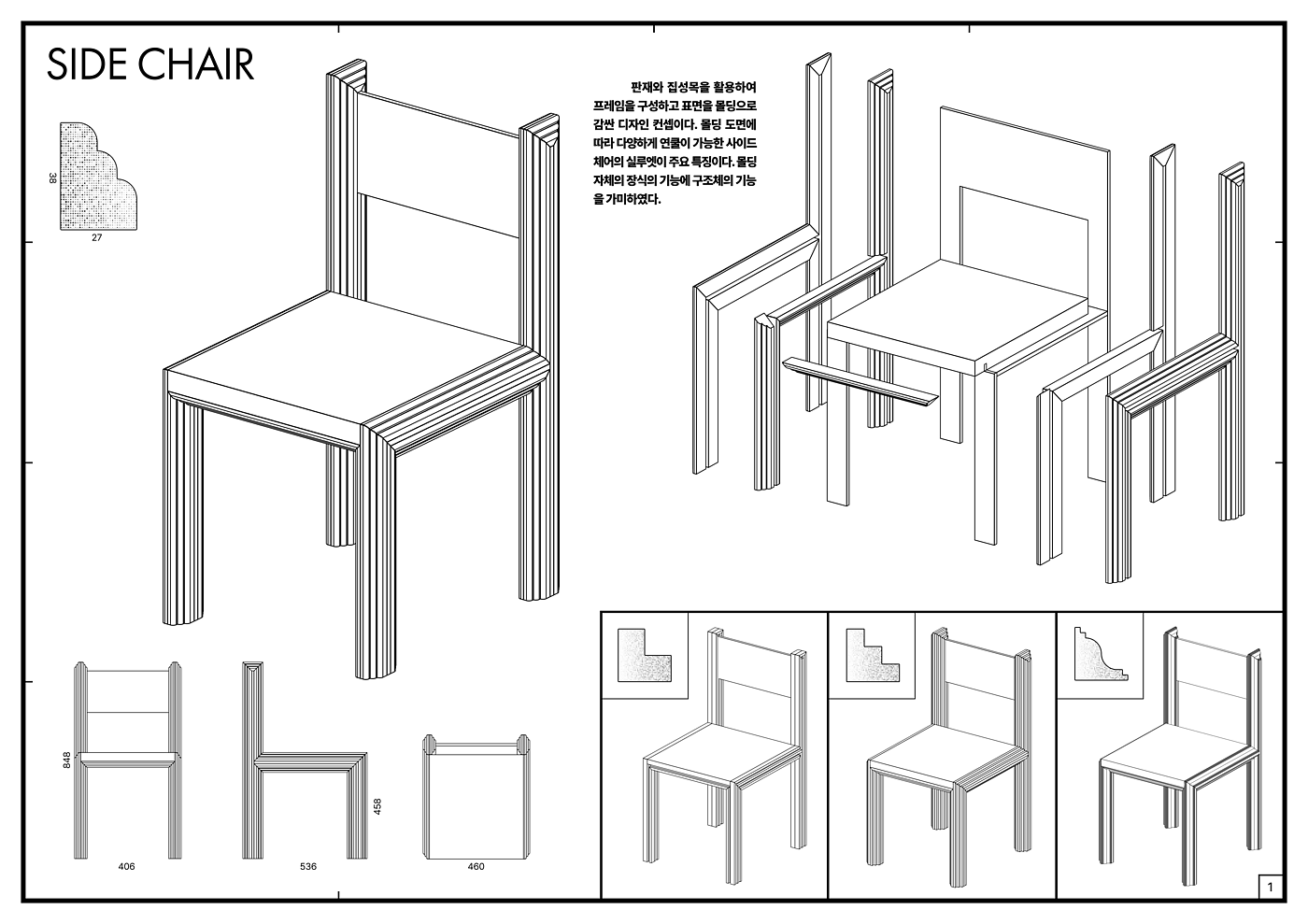 SIDE CHAIR

38

27

판재와 집성목을 활용하여 프레임을 구성하고 표면을 몰딩으로 감싼 디자인 컨셉이다. 몰딩 도면에 따라 다양하게 연출이 가능한 사이드 체어의 실루엣이 주요 특징이다. 몰딩 자체의 장식의 기능에 구조체의 기능을 가미하였다.

848

406

458

536

460

1