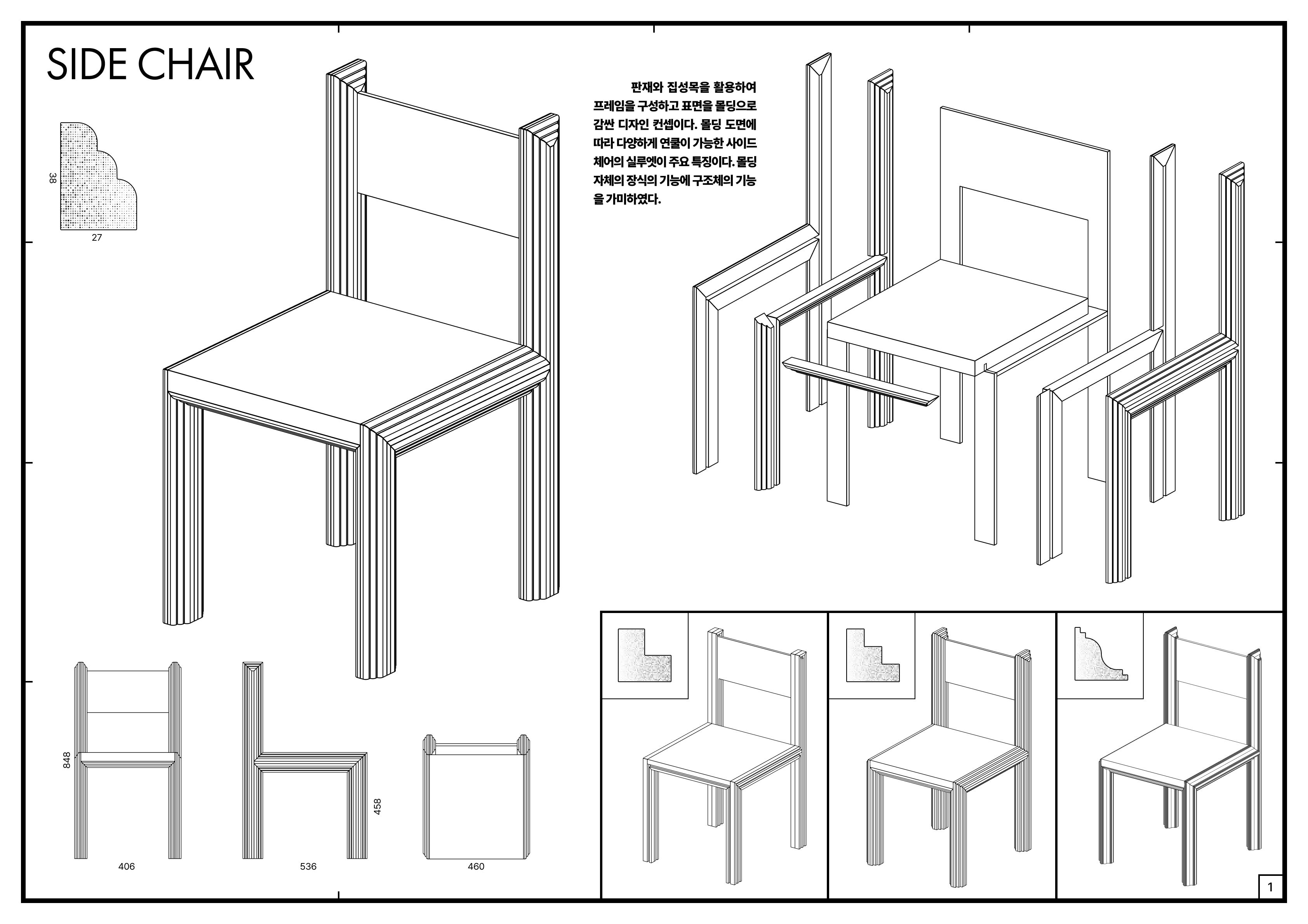 SIDE CHAIR

38

27

판재와 집성목을 활용하여 프레임을 구성하고 표면을 몰딩으로 감싼 디자인 컨셉이다. 몰딩 도면에 따라 다양하게 연출이 가능한 사이드 체어의 실루엣이 주요 특징이다. 몰딩 자체의 장식의 기능에 구조체의 기능을 가미하였다.

848

406

458

536

460

1