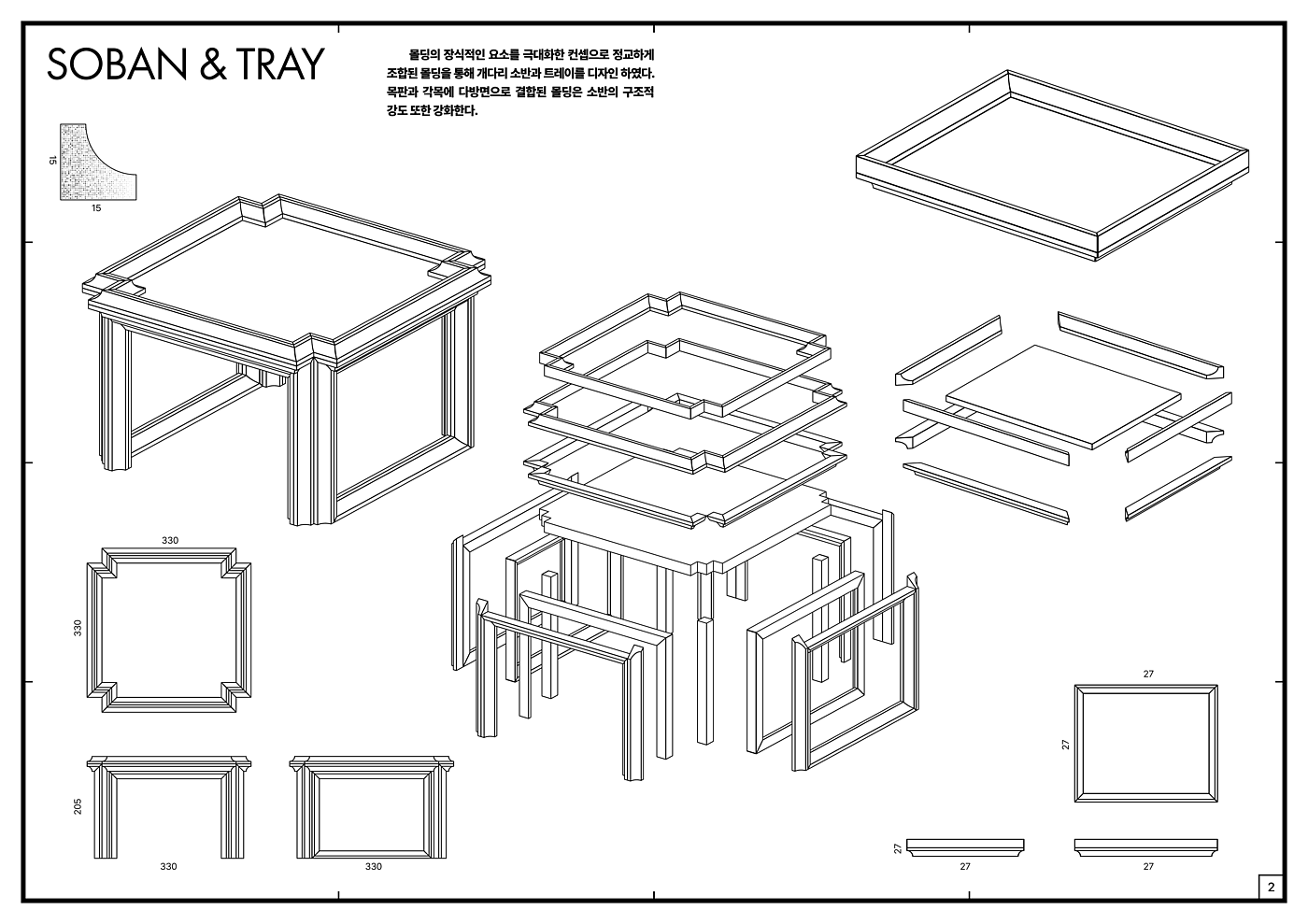 SOBAN & TRAY

몰딩의 장식적인 요소를 극대화한 컨셉으로 정교하게 조합된 몰딩을 통해 개다리 소반과 트레이를 디자인 하였다. 목판과 각목에 다방면으로 결합된 몰딩은 소반의 구조적 강도 또한 강화한다.

15

15

330

330

205

330

330

27

27

27

27

27

2