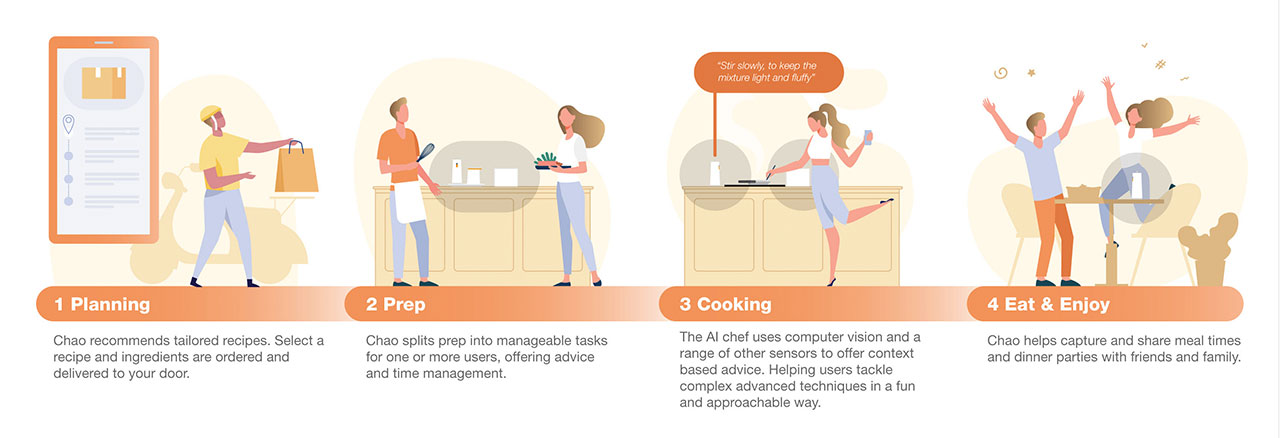 "Stir slowly, to keep the mixture light and fluffy"

1 Planning

Chao recommends tailored recipes. Select a recipe and ingredients are ordered and delivered to your door.

2 Prep

Chao splits prep into manageable tasks for one or more users, offering advice and time management.

3 Cooking

The AI chef uses computer vision and a range of other sensors to offer context based advice. Helping users tackle complex advanced techniques in a fun and approachable way.

4 Eat & Enjoy

Chao helps capture and share meal times and dinner parties with friends and family.