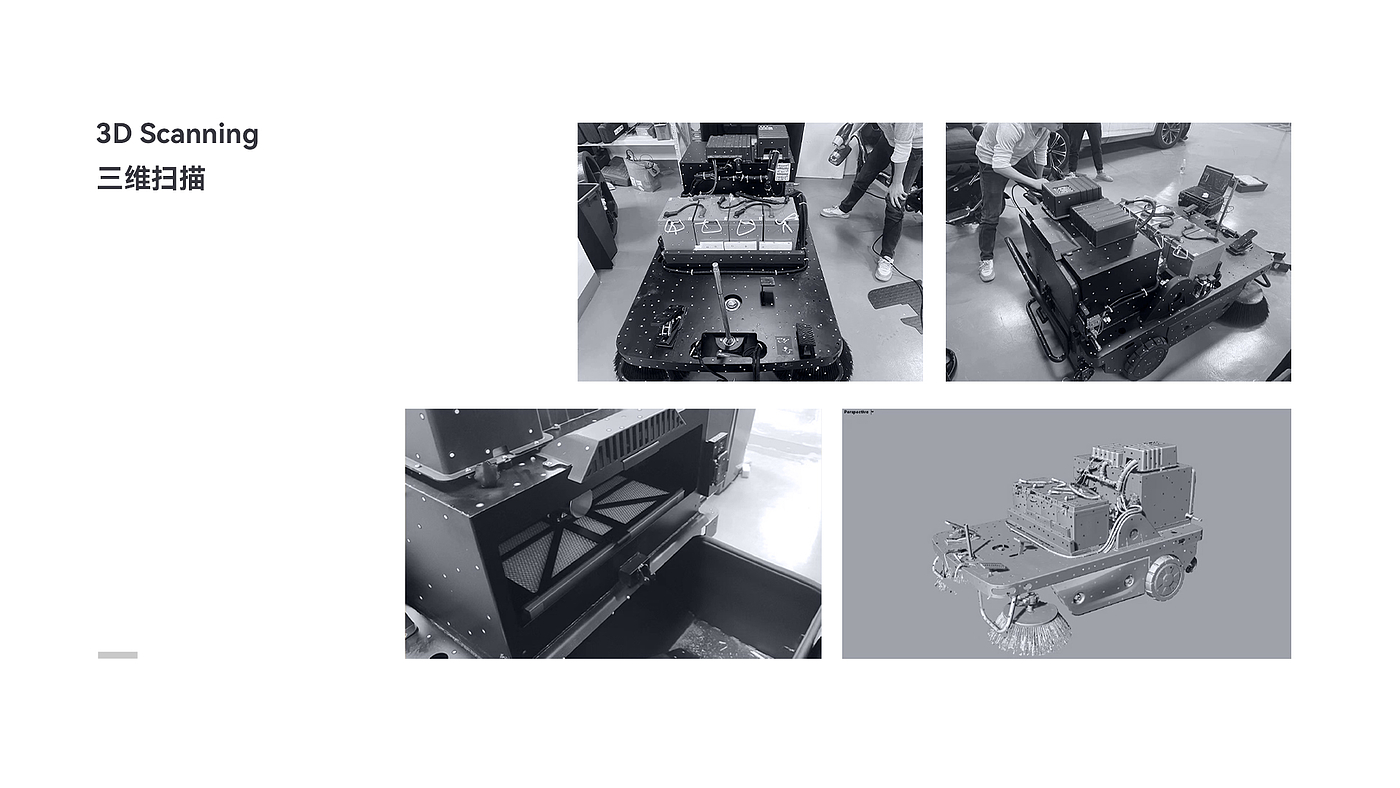 3D Scanning
三维扫描

Perspective