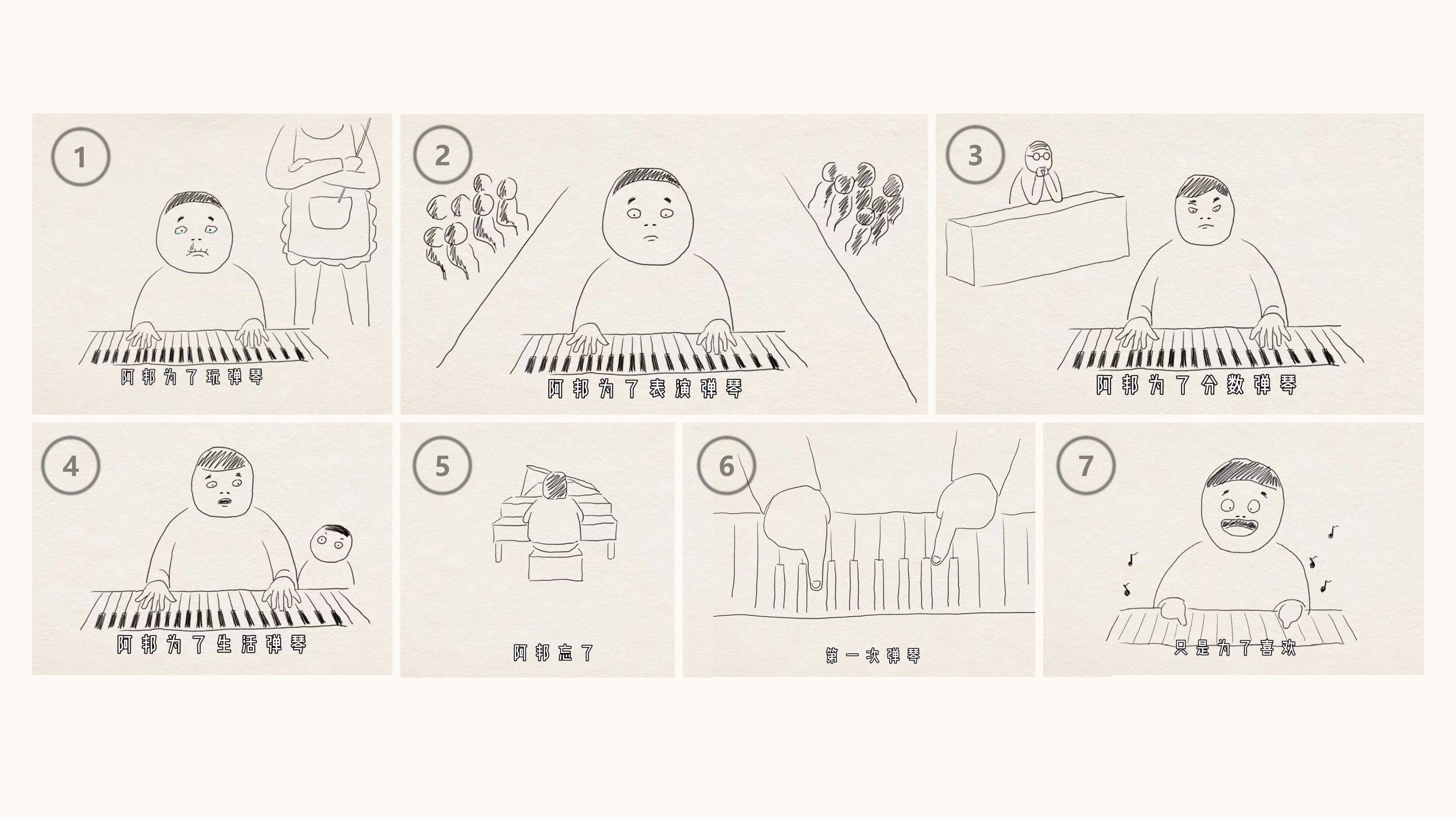 1

阿邦为了玩弹琴

2

阿邦为了表演弹琴

3

阿邦为了分数弹琴

4

阿邦为了生活弹琴

5

阿邦忘了

6

第一次弹琴

7

只是为了喜欢