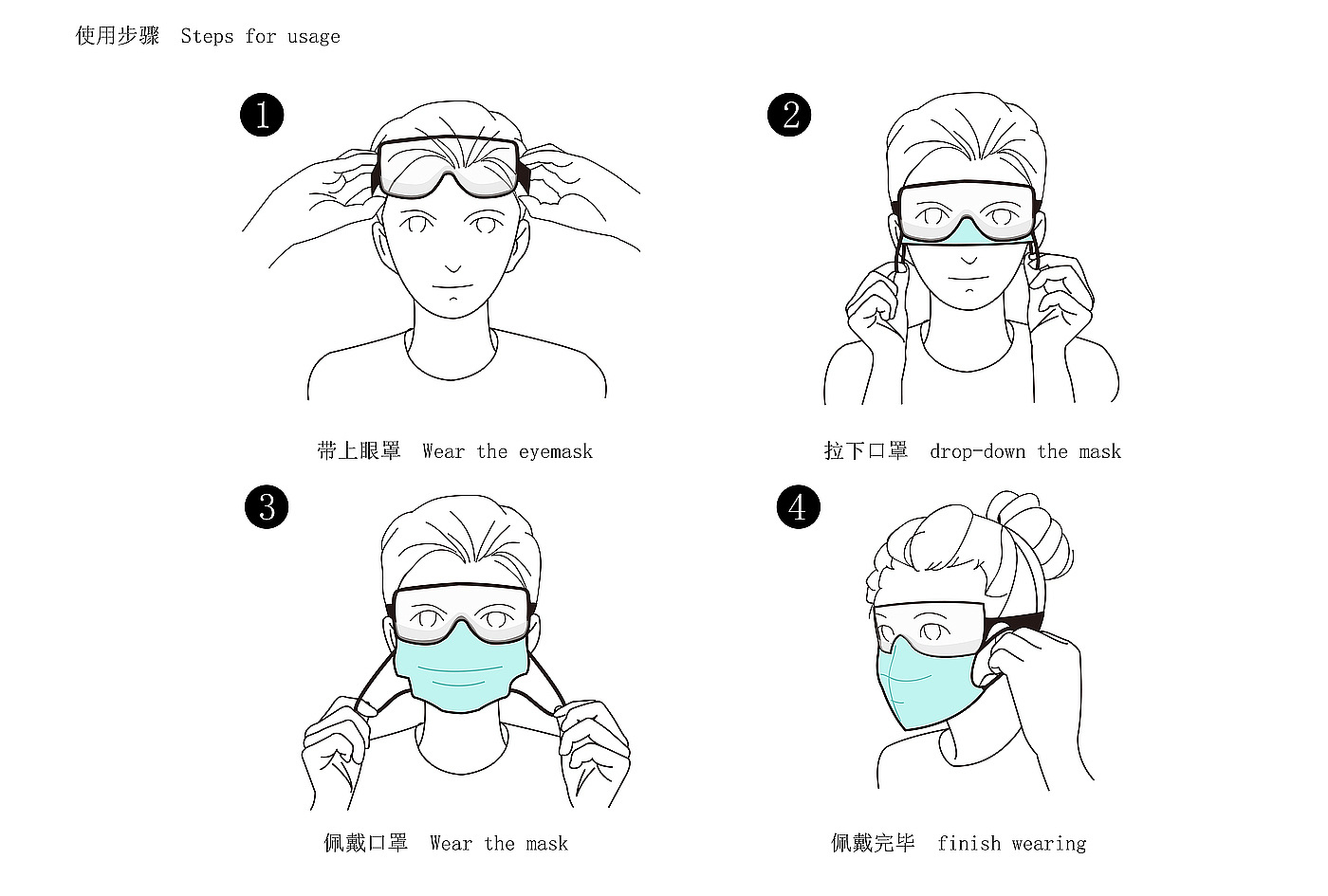 使用步骤 Steps for usage

1

带上眼罩 Wear the eyemask

2

拉下口罩 drop-down the mask

3

佩戴口罩 Wear the mask

4

佩戴完毕 finish wearing