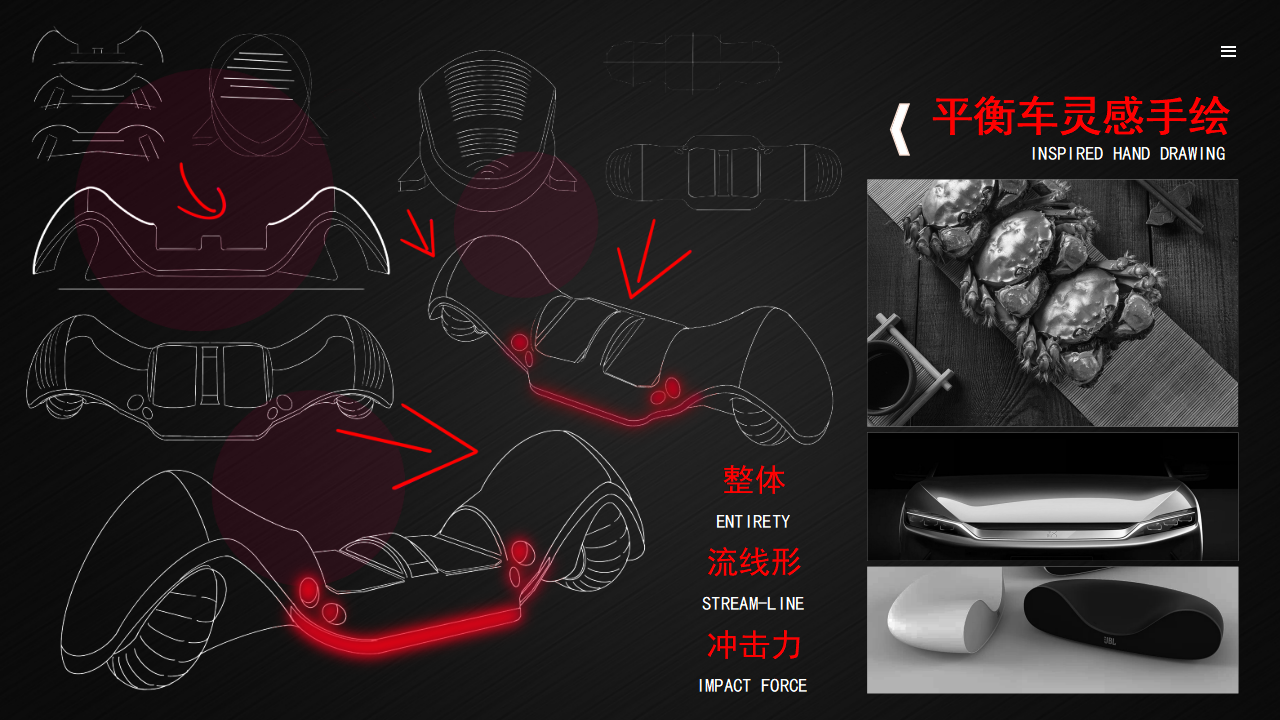 平衡车灵感手绘
INSPIRED HAND DRAWING

整体
ENTIRETY
流线形
STREAM-LINE
冲击力
IMPACT FORCE

JBL