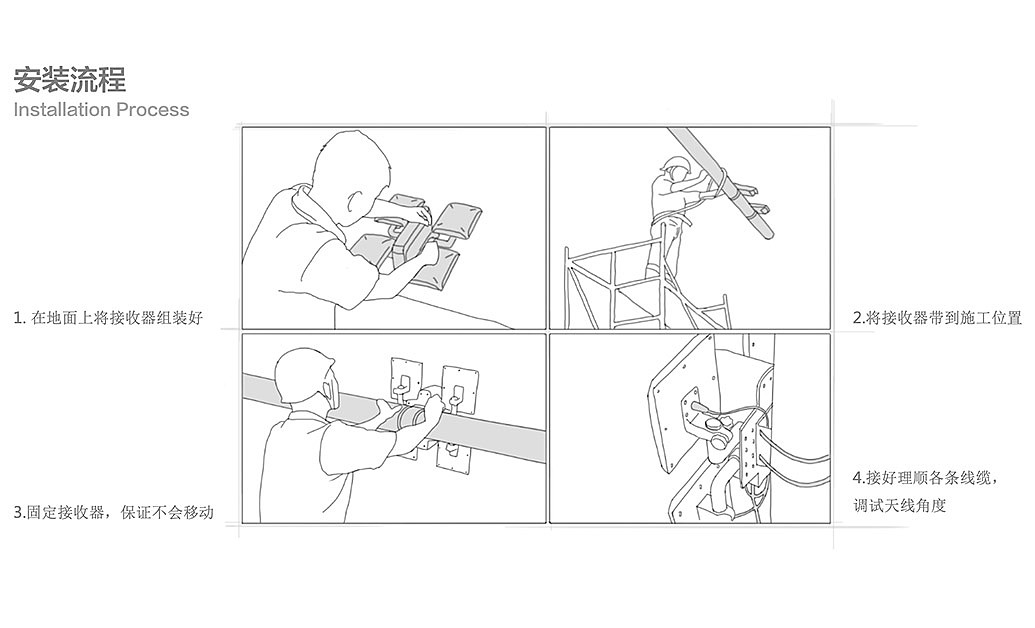 安装流程
Installation Process

1. 在地面上将接收器组装好

2.将接收器带到施工位置

3.固定接收器，保证不会移动

4.接好理顺各条线缆，调试天线角度