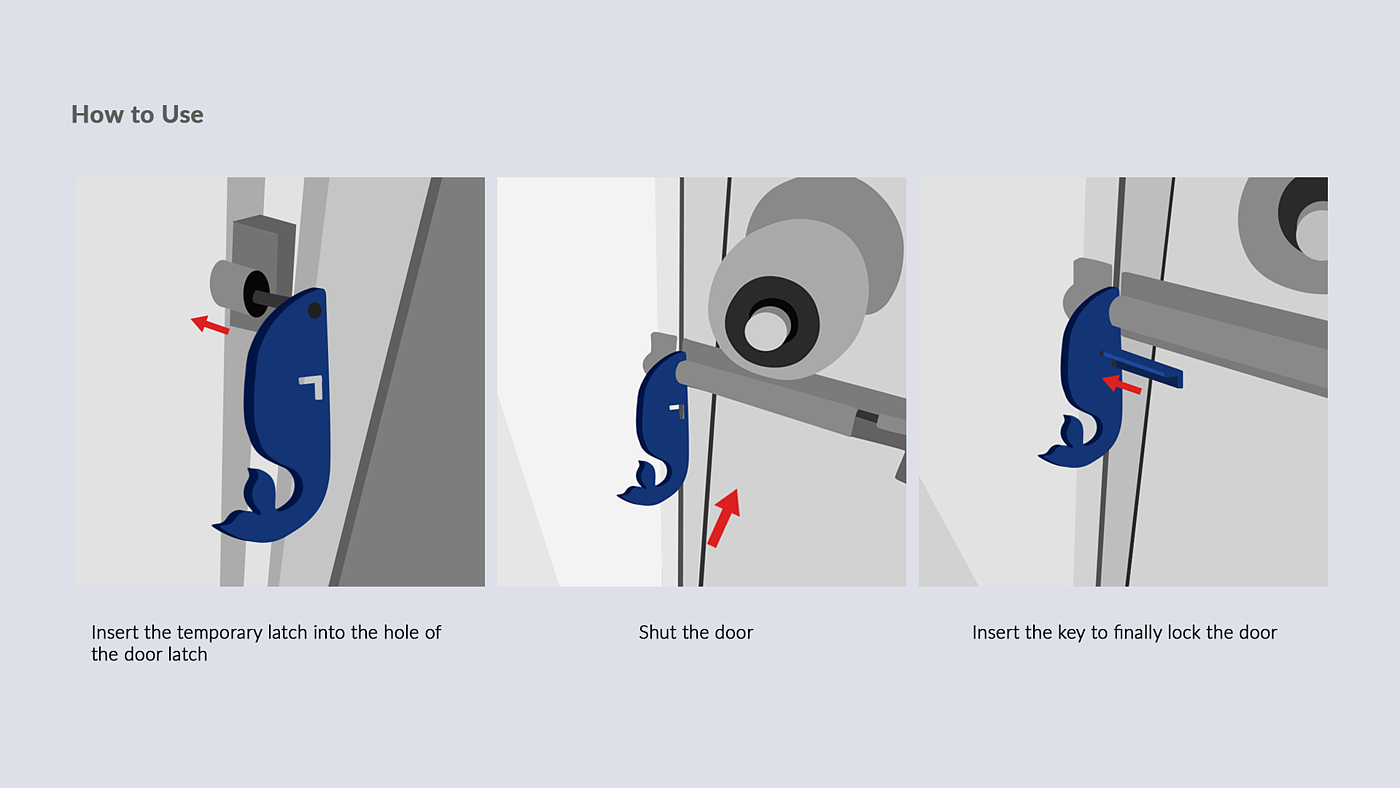 How to Use

Insert the temporary latch into the hole of the door latch

Shut the door

Insert the key to finally lock the door