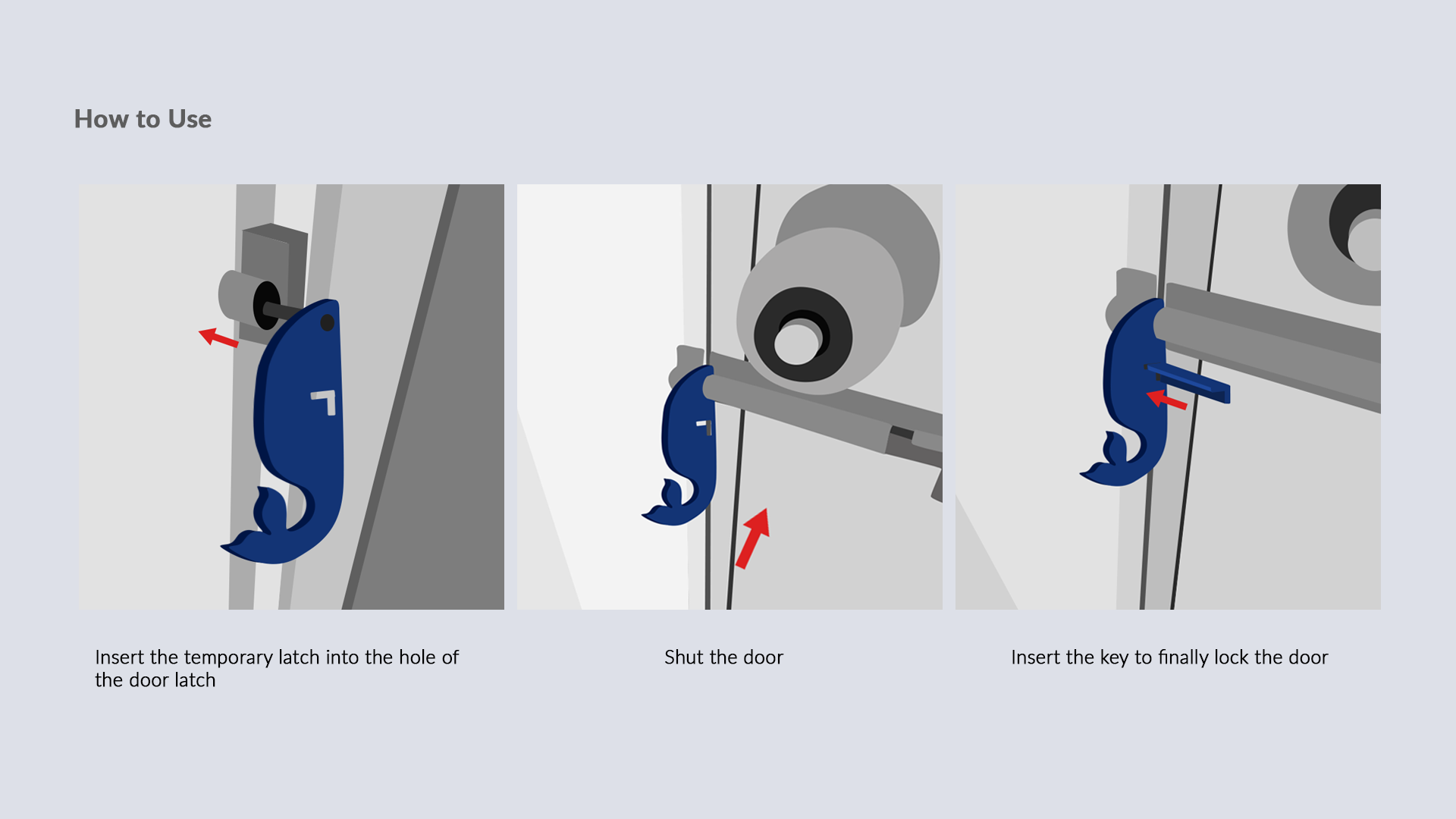 How to Use

Insert the temporary latch into the hole of the door latch

Shut the door

Insert the key to finally lock the door