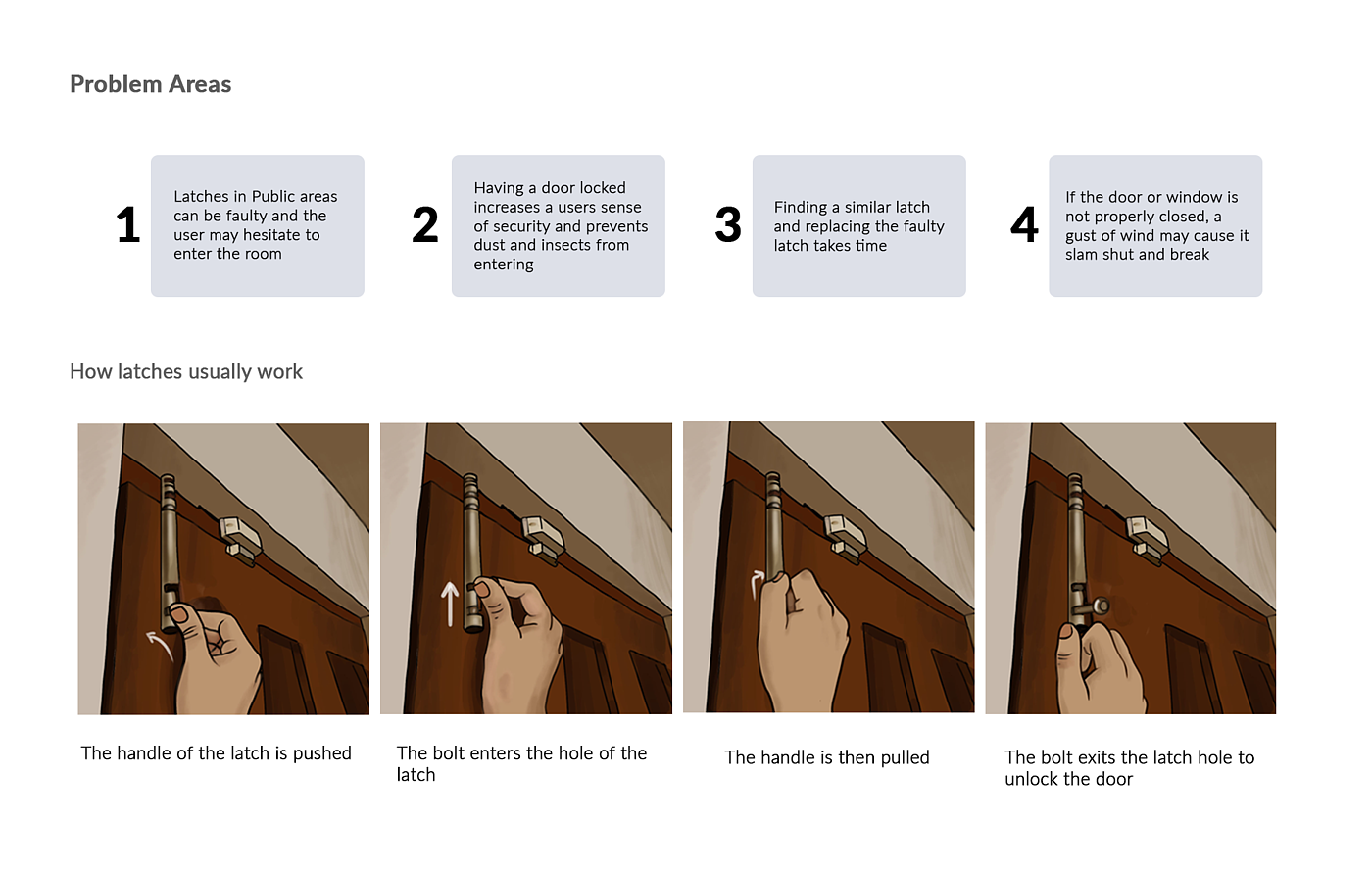 Problem Areas

1 Latches in Public areas can be faulty and the user may hesitate to enter the room

2 Having a door locked increases a users sense of security and prevents dust and insects from entering

3 Finding a similar latch and replacing the faulty latch takes time

4 If the door or window is not properly closed, a gust of wind may cause it slam shut and break

How latches usually work

The handle of the latch is pushed

The bolt enters the hole of the latch

The handle is then pulled

The bolt exits the latch hole to unlock the door