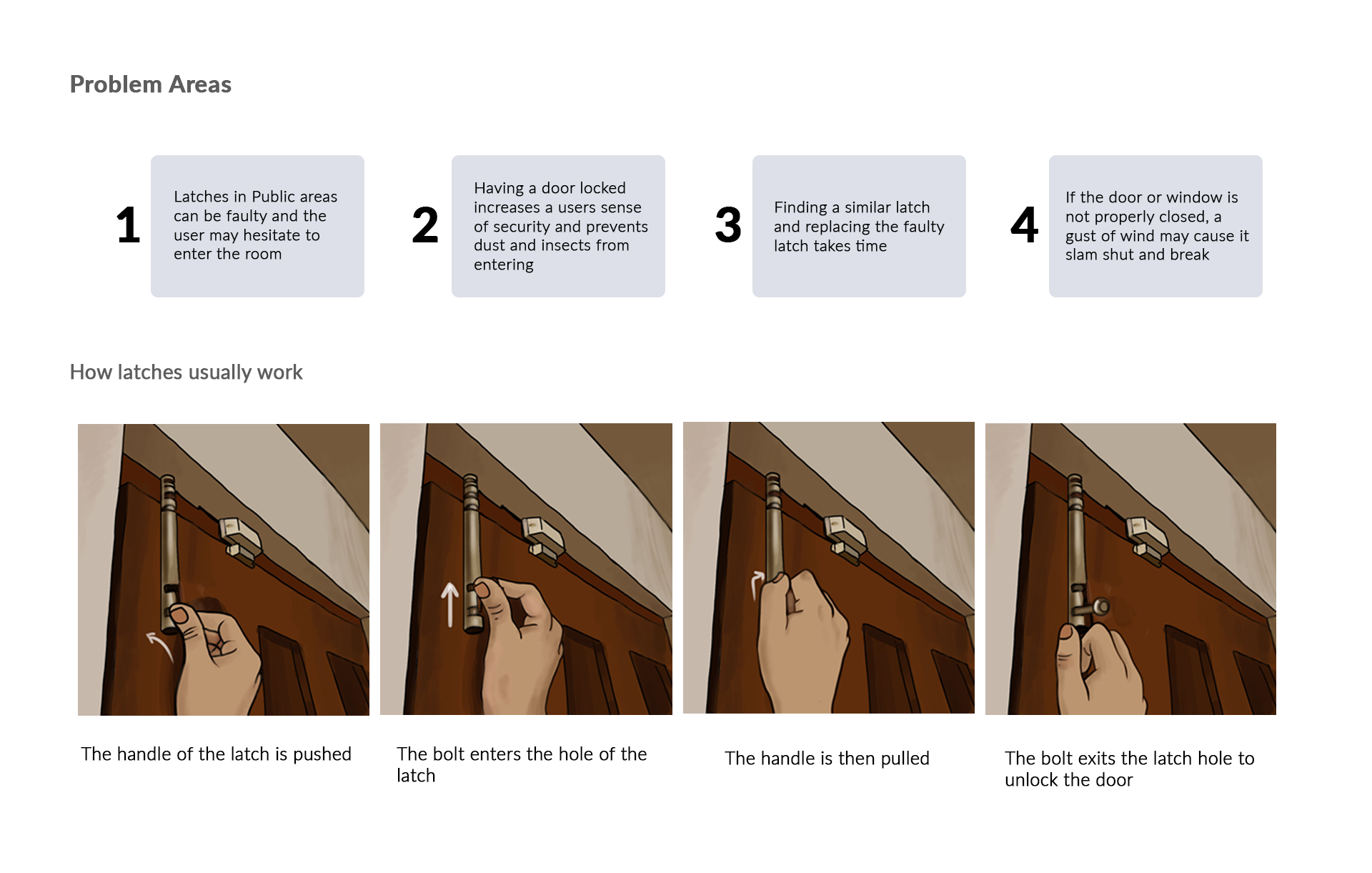 Problem Areas

1

Latches in Public areas can be faulty and the user may hesitate to enter the room

2

Having a door locked increases a users sense of security and prevents dust and insects from entering

3

Finding a similar latch and replacing the faulty latch takes time

4

If the door or window is not properly closed, a gust of wind may cause it slam shut and break

How latches usually work

The handle of the latch is pushed

The bolt enters the hole of the latch

The handle is then pulled

The bolt exits the latch hole to unlock the door