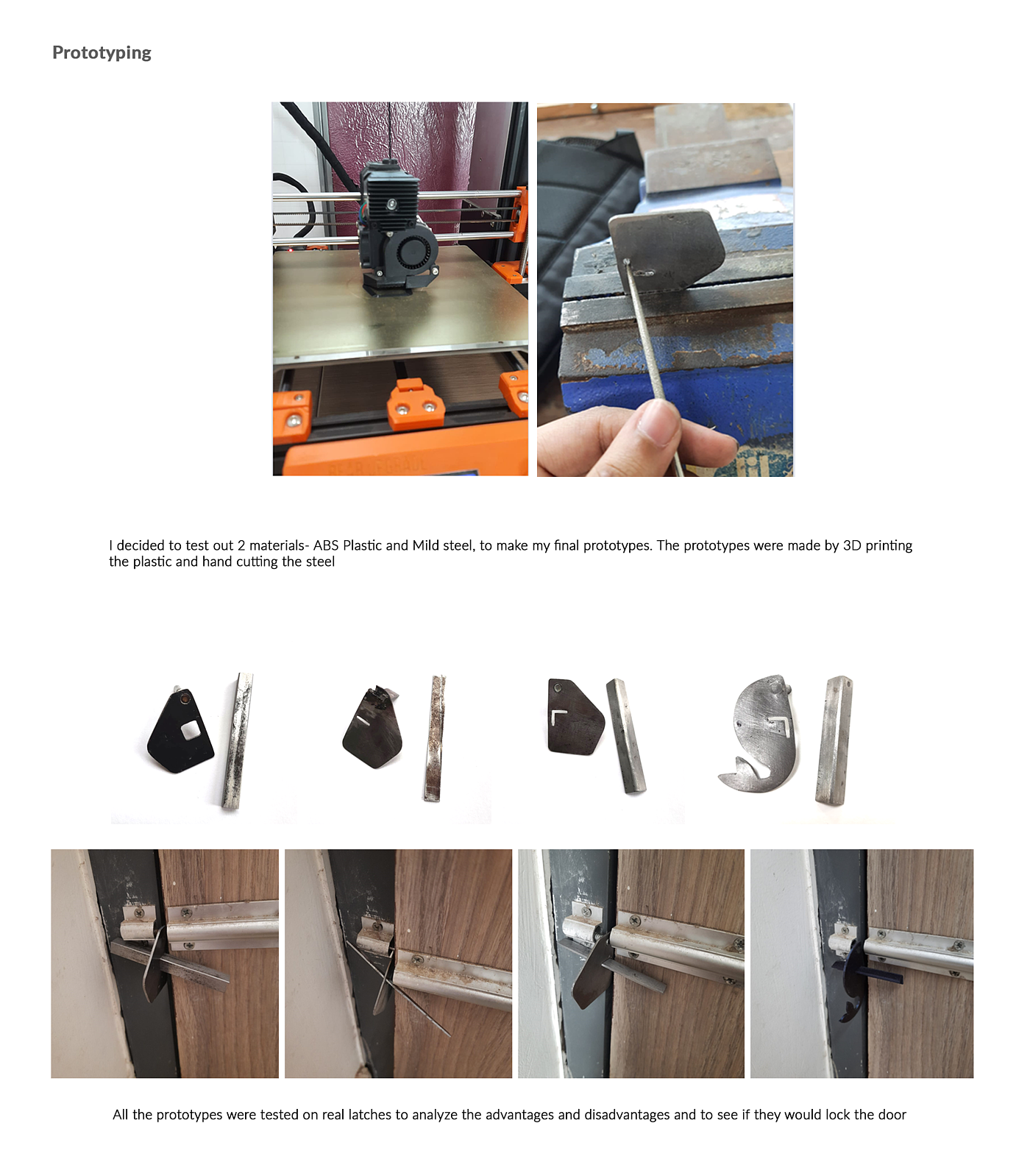 Prototyping

I decided to test out 2 materials- ABS Plastic and Mild steel, to make my final prototypes. The prototypes were made by 3D printing the plastic and hand cutting the steel

All the prototypes were tested on real latches to analyze the advantages and disadvantages and to see if they would lock the door