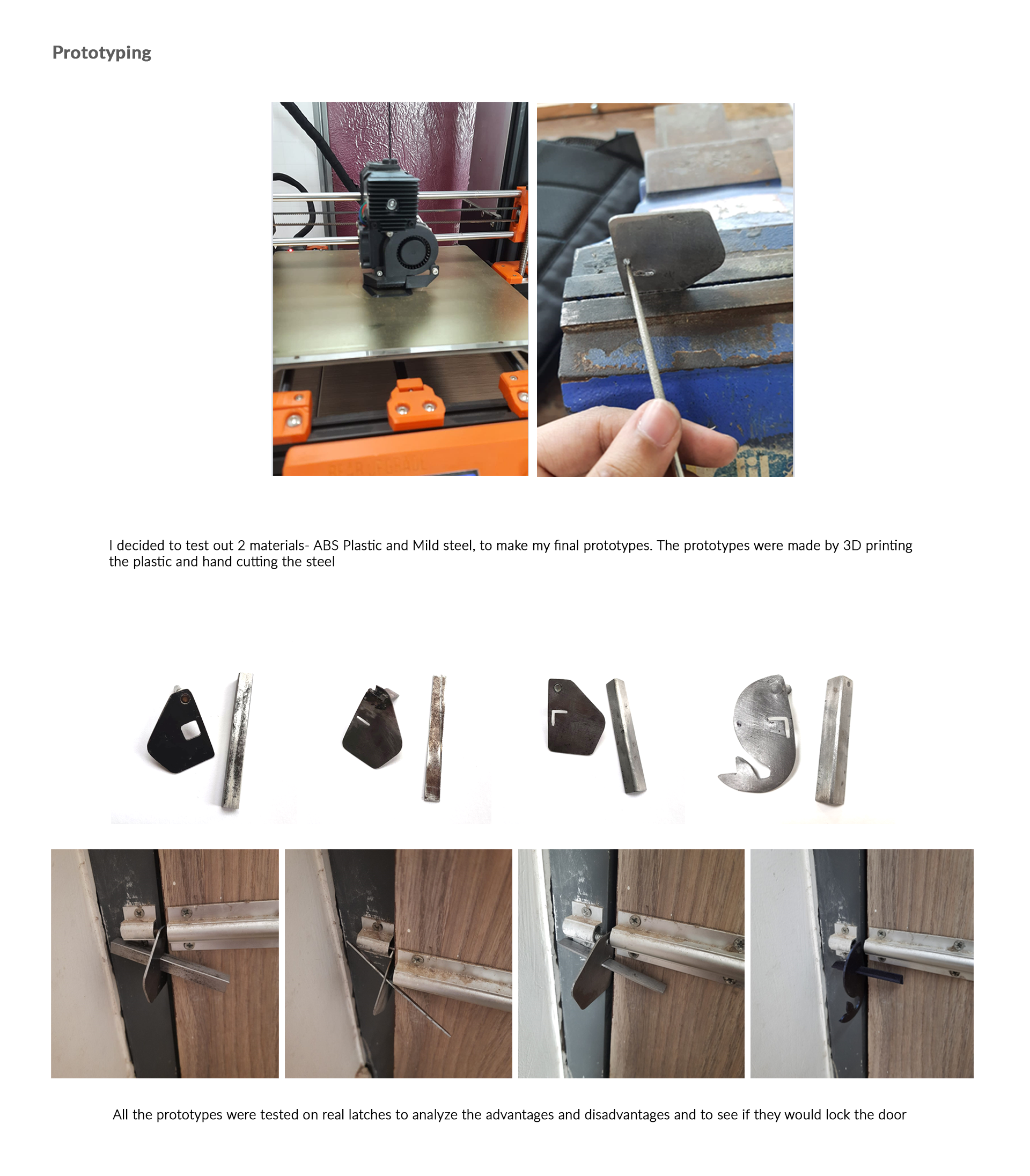 Prototyping

I decided to test out 2 materials- ABS Plastic and Mild steel, to make my final prototypes. The prototypes were made by 3D printing the plastic and hand cutting the steel

All the prototypes were tested on real latches to analyze the advantages and disadvantages and to see if they would lock the door