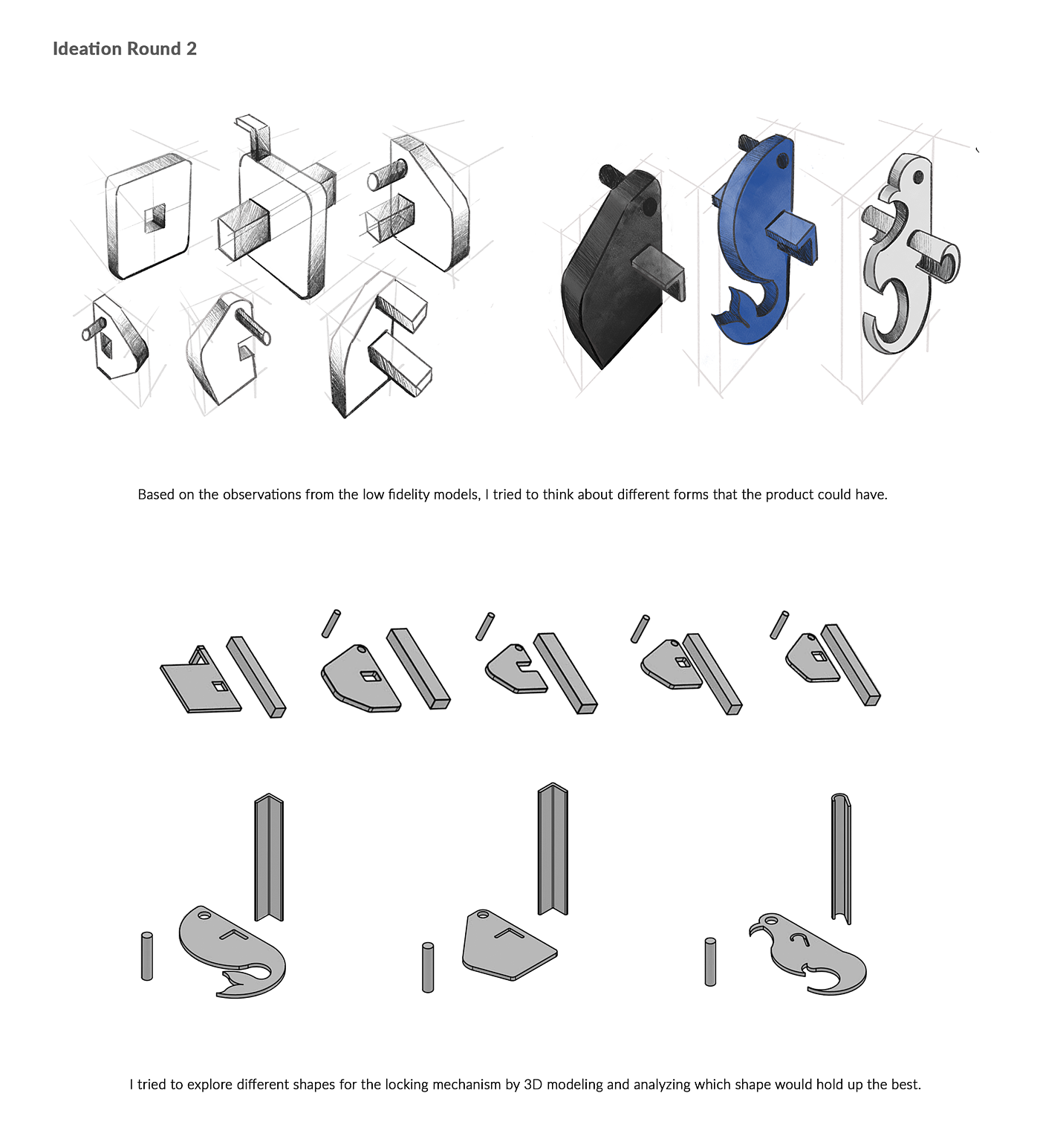 Ideation Round 2

Based on the observations from the low fidelity models, I tried to think about different forms that the product could have.

I tried to explore different shapes for the locking mechanism by 3D modeling and analyzing which shape would hold up the best.