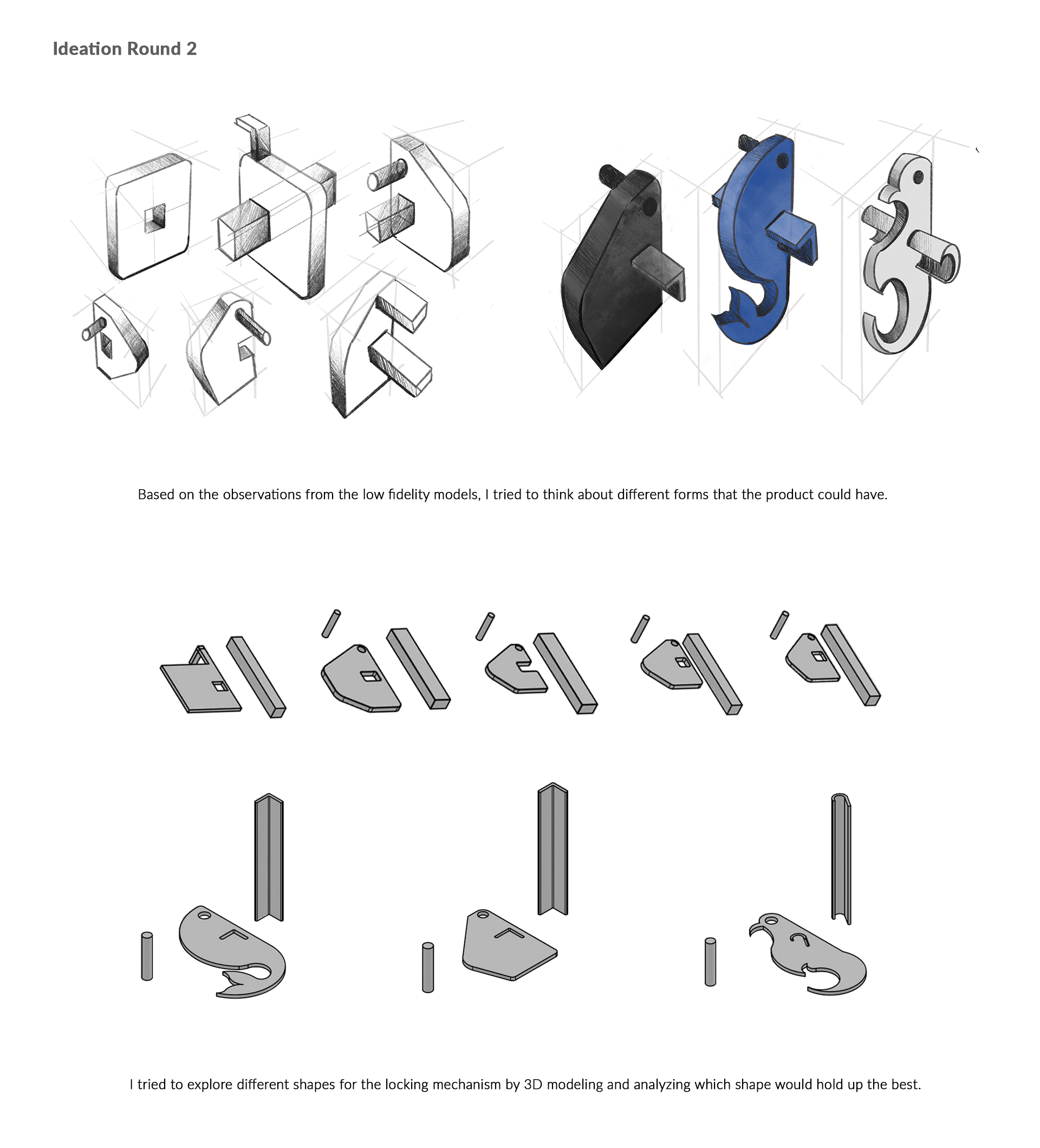 Ideation Round 2

Based on the observations from the low fidelity models, I tried to think about different forms that the product could have.

I tried to explore different shapes for the locking mechanism by 3D modeling and analyzing which shape would hold up the best.