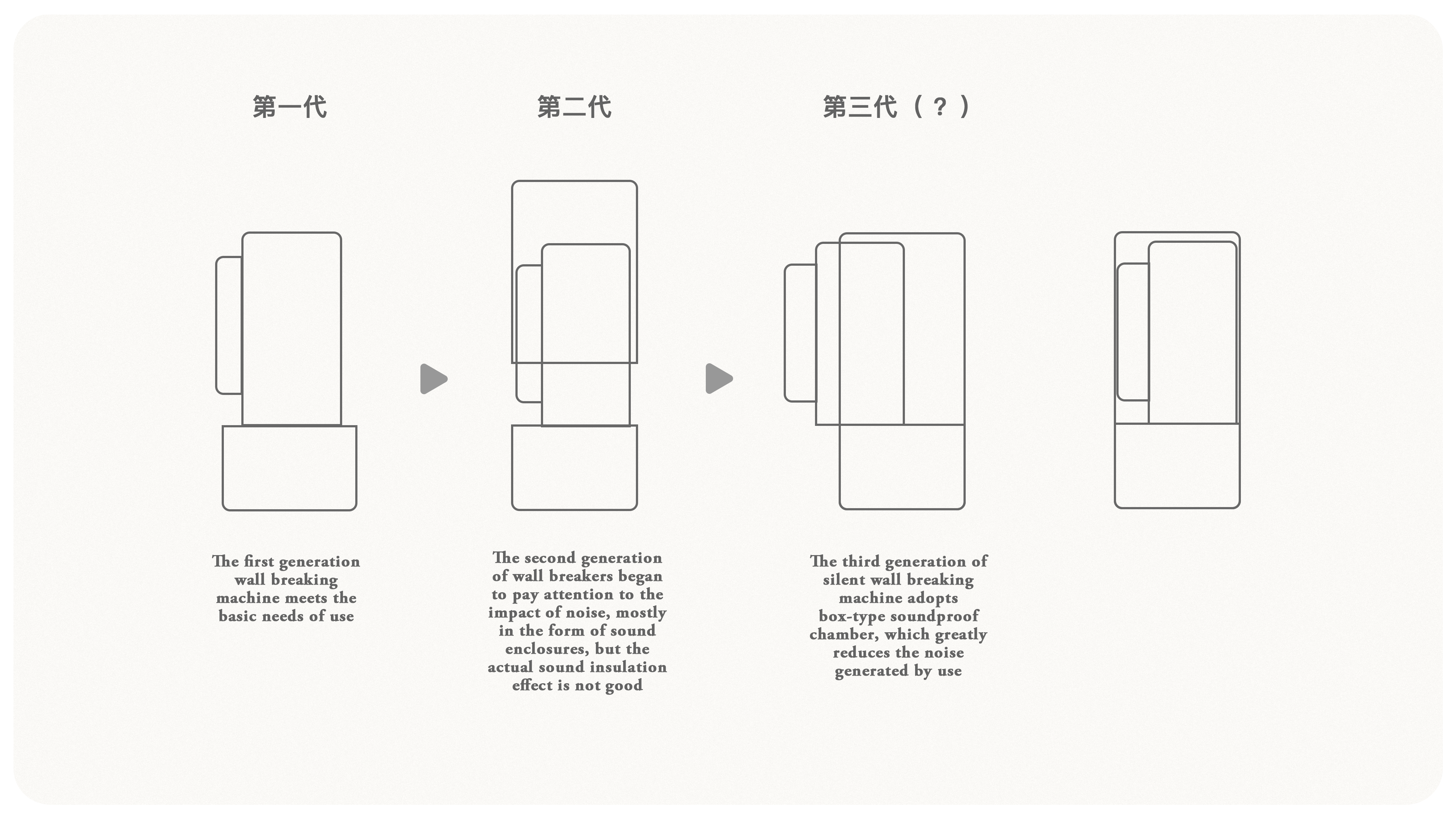 第一代

第二代

第三代（？）

The first generation wall breaking machine meets the basic needs of use

The second generation of wall breakers began to pay attention to the impact of noise, mostly in the form of sound enclosures, but the actual sound insulation effect is not good

The third generation of silent wall breaking machine adopts box-type soundproof chamber, which greatly reduces the noise generated by use