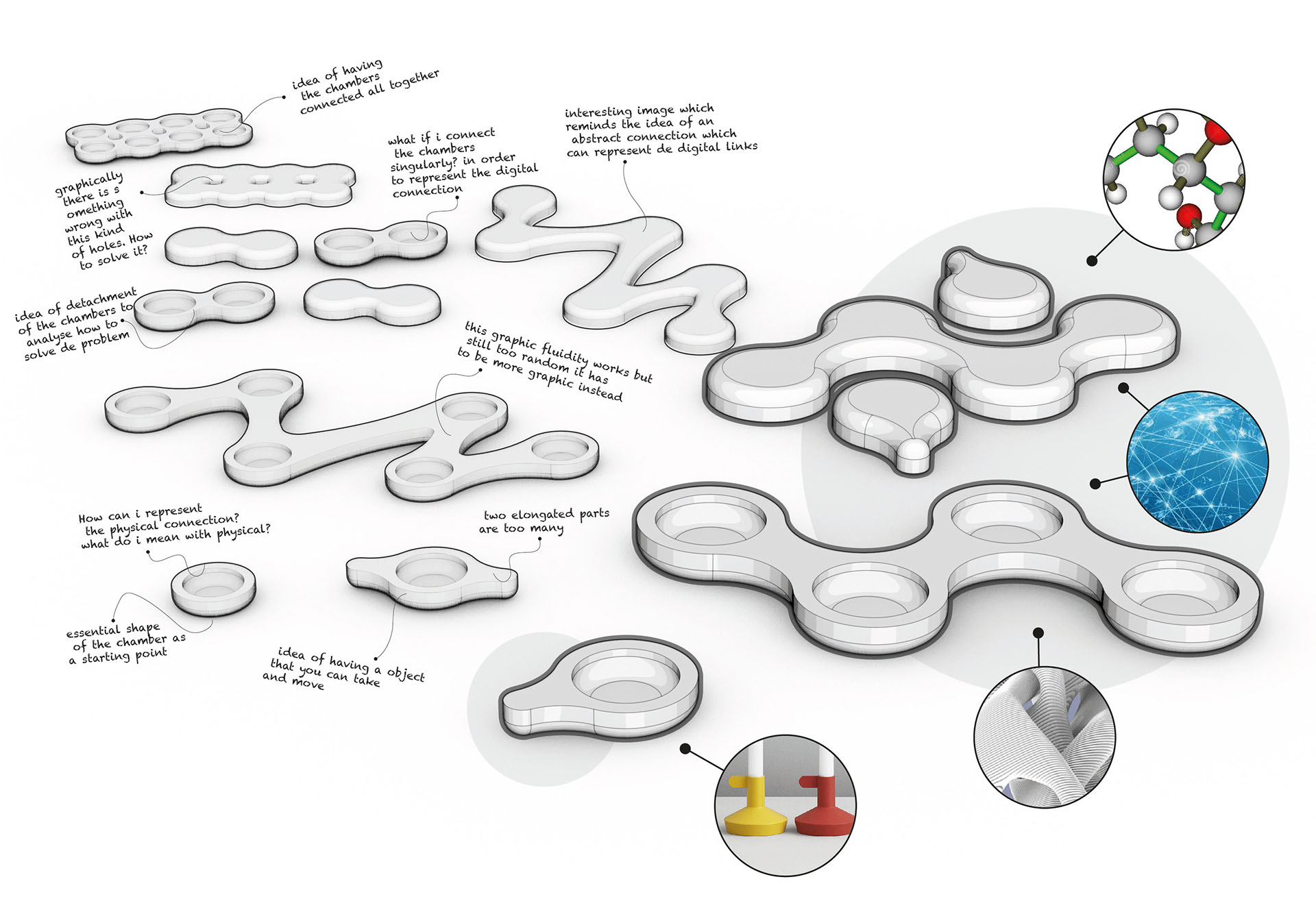 idea of having the chambers connected all together

graphically there is s omething wrong with this kind of holes. How to solve it?

what if i connect the chambers singularly? in order to represent the digital connection

interesting image which reminds the idea of an abstract connection which can represent de digital links

idea of detachment of the chambers to analyse how to solve de problem

this graphic fluidity works but still too random it has to be more graphic instead

How can i represent the physical connection? what do i mean with physical?

two elongated parts are too many

essential shape of the chamber as a starting point

idea of having a object that you can take and move