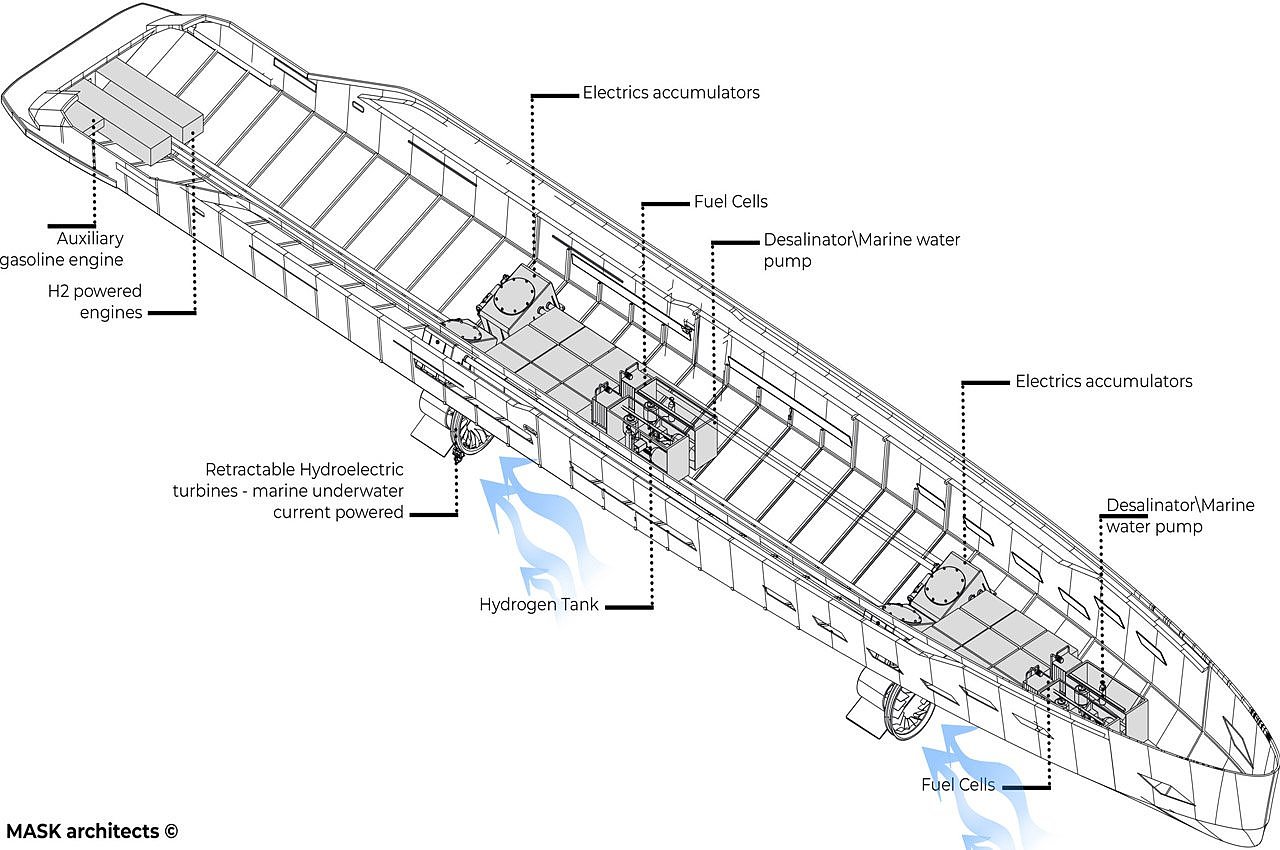 Electrics accumulators

Fuel Cells

Desalinator\Marine water pump

Auxiliary gasoline engine

H2 powered engines

Electrics accumulators

Retractable Hydroelectric turbines - marine underwater current powered

Desalinator\Marine water pump

Hydrogen Tank

Fuel Cells

MASK architects ©