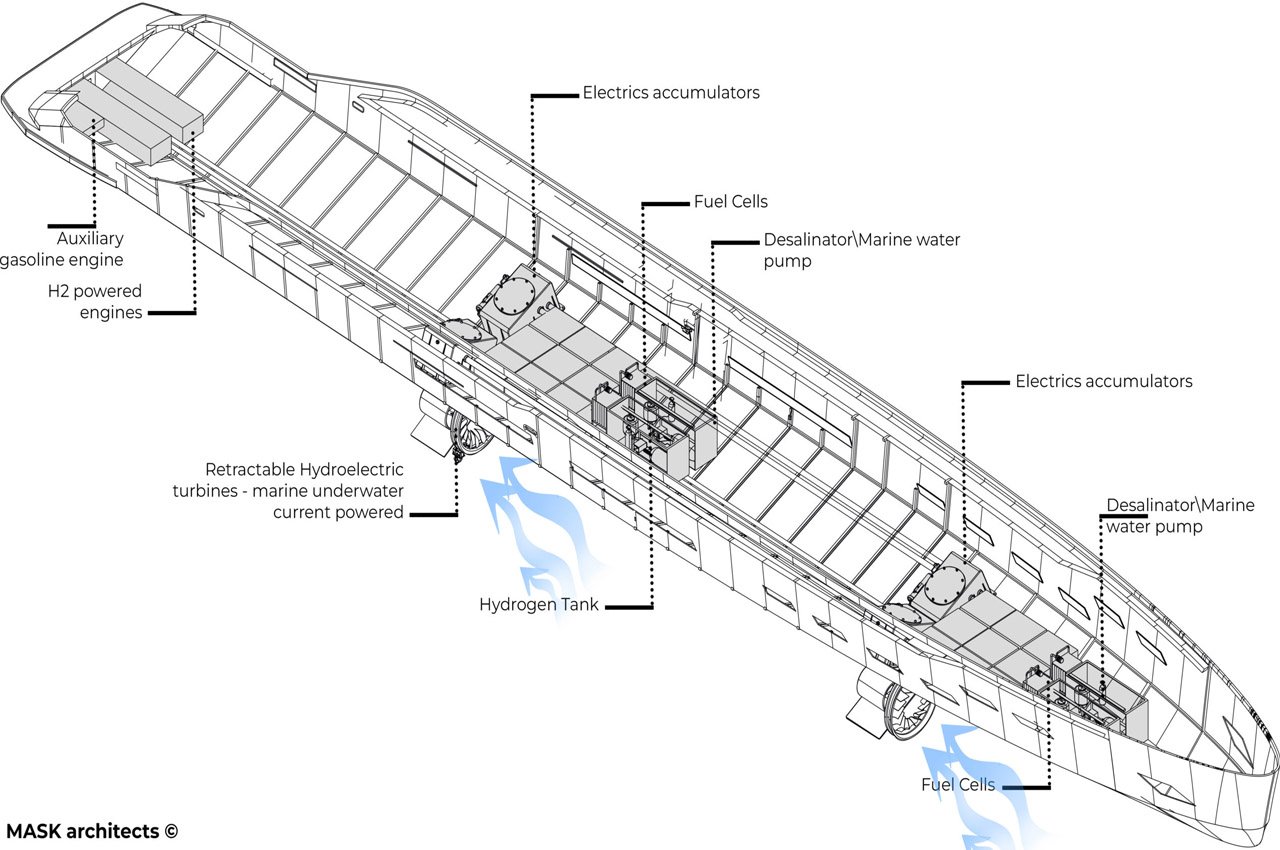 Electrics accumulators

Fuel Cells

Desalinator\Marine water pump

Auxiliary gasoline engine

H2 powered engines

Electrics accumulators

Retractable Hydroelectric turbines - marine underwater current powered

Desalinator\Marine water pump

Hydrogen Tank

Fuel Cells

MASK architects ©