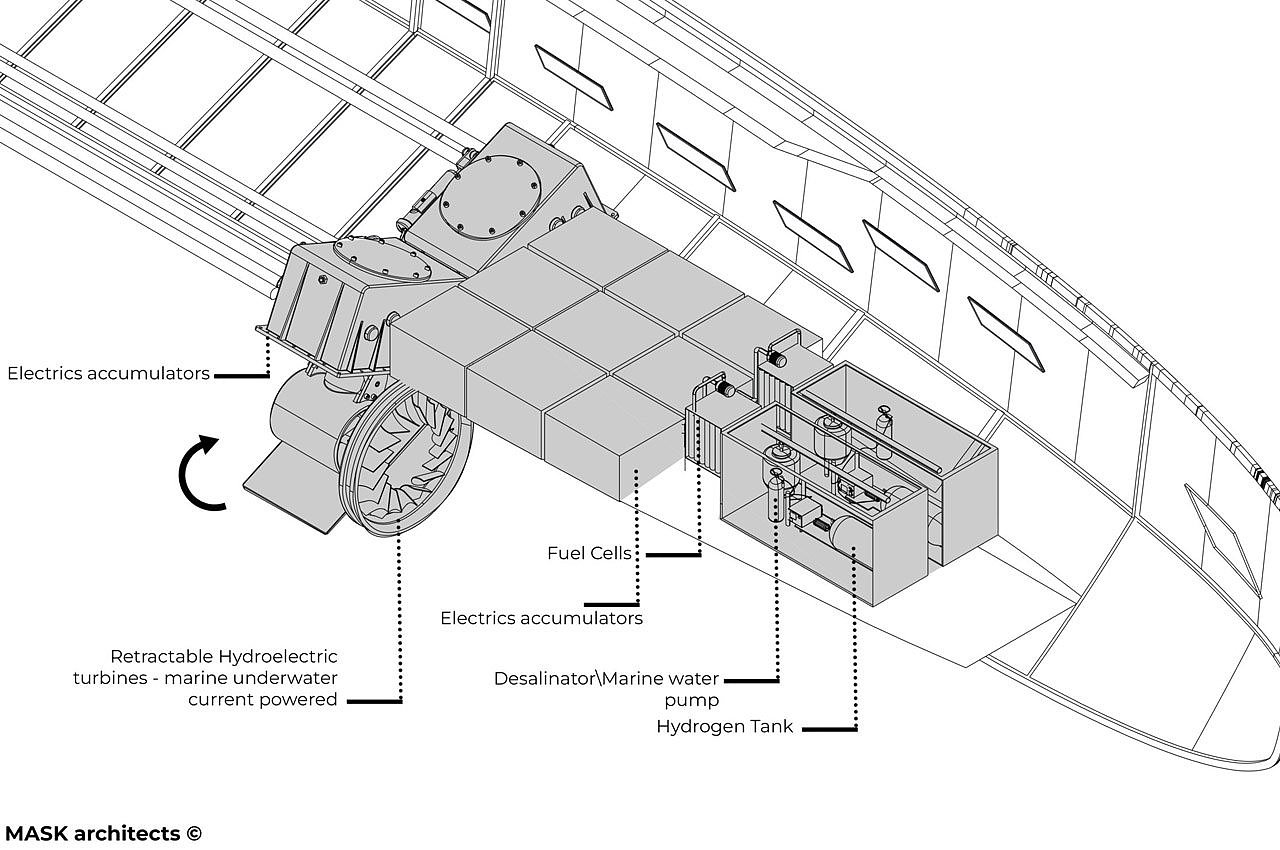 Electrics accumulators

Fuel Cells

Electrics accumulators

Retractable Hydroelectric turbines - marine underwater current powered

Desalinator\Marine water pump

Hydrogen Tank

MASK architects ©