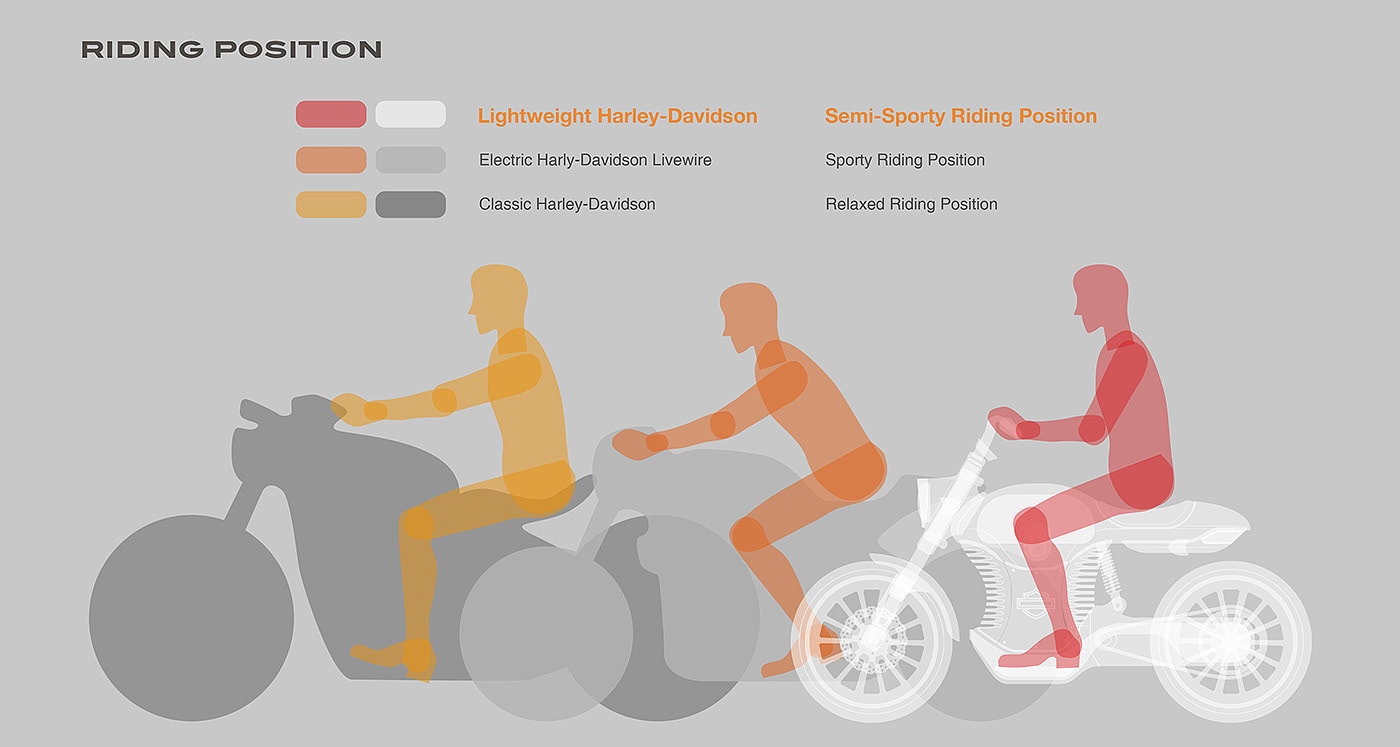 RIDING POSITION

Lightweight Harley-Davidson
Electric Harly-Davidson Livewire
Classic Harley-Davidson

Semi-Sporty Riding Position
Sporty Riding Position
Relaxed Riding Position