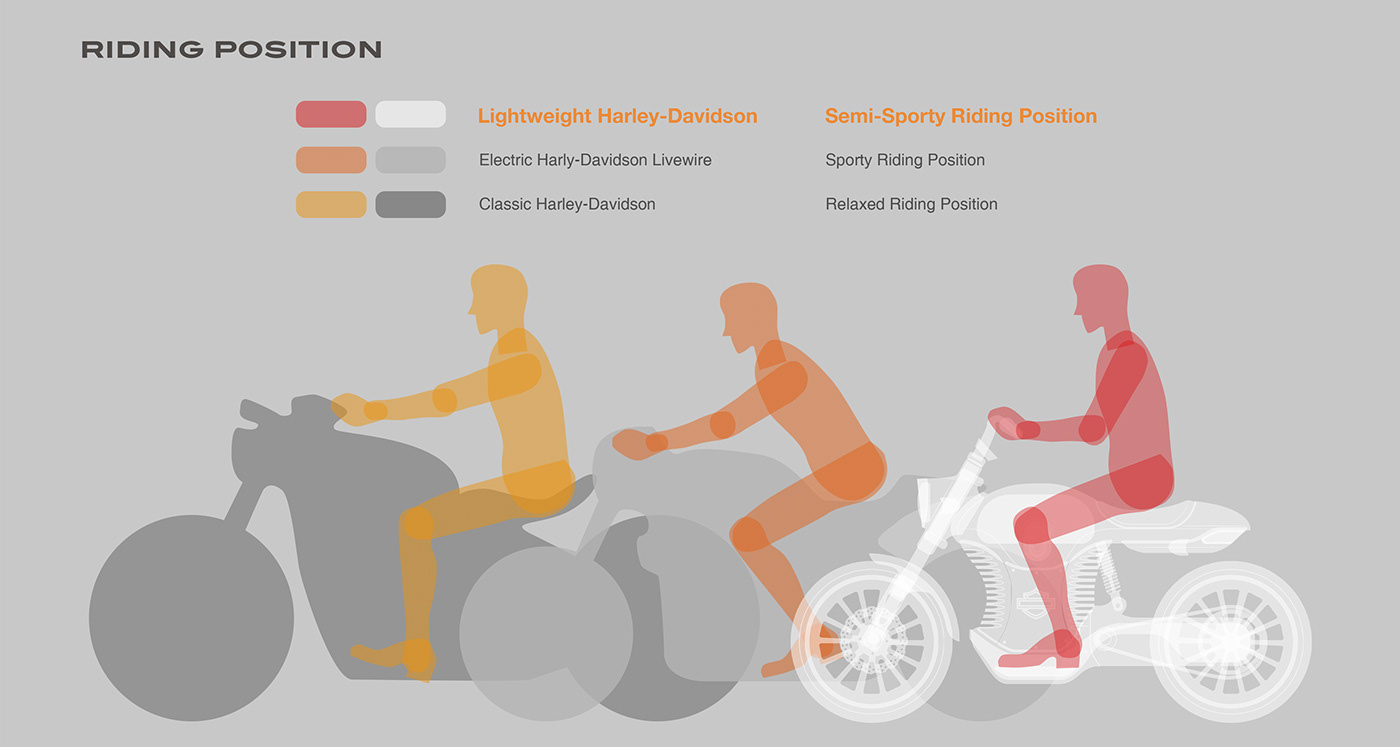 RIDING POSITION

Lightweight Harley-Davidson

Electric Harly-Davidson Livewire

Classic Harley-Davidson

Semi-Sporty Riding Position

Sporty Riding Position

Relaxed Riding Position