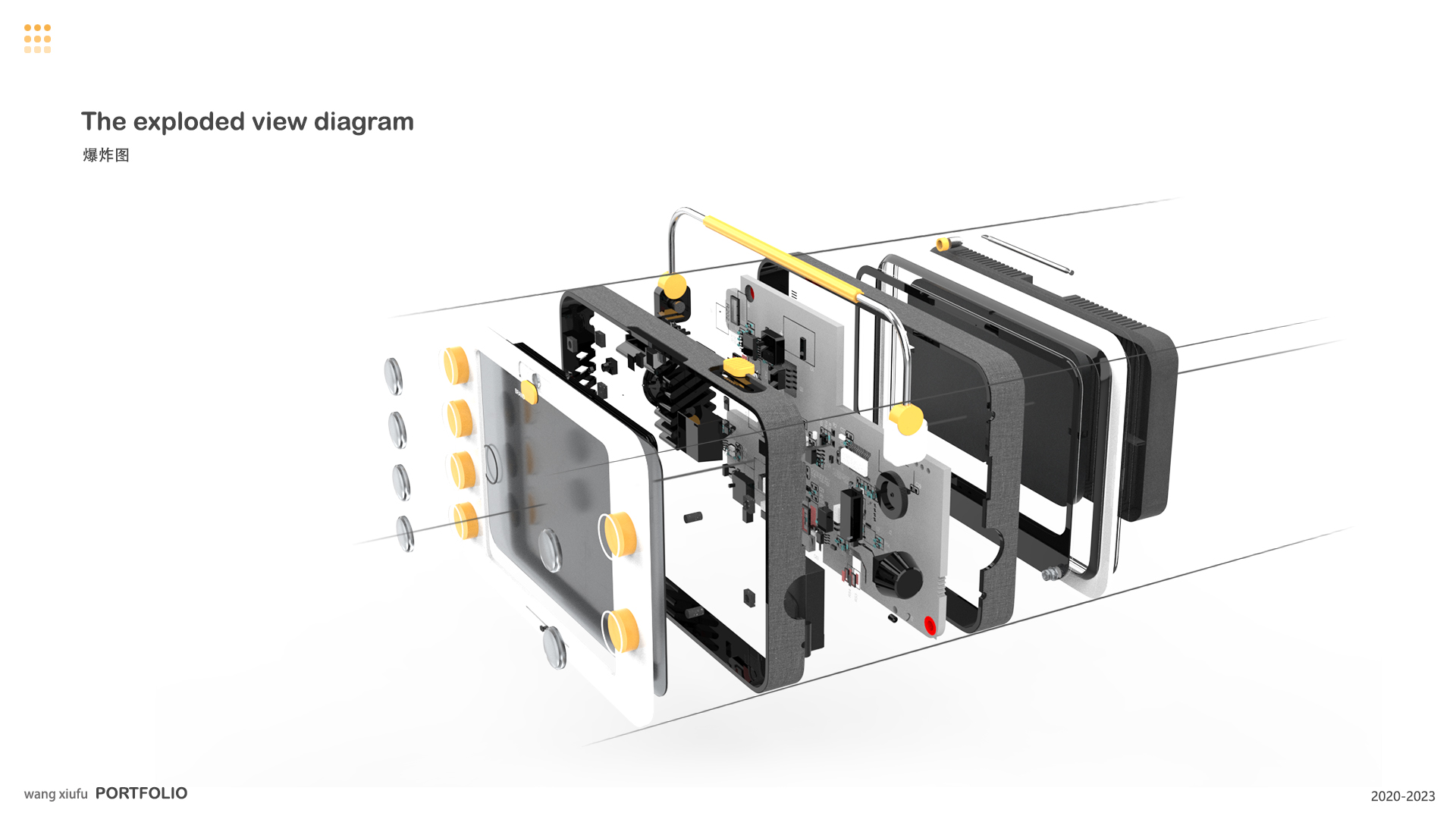 The exploded view diagram
爆炸图

wang xiufu PORTFOLIO

2020-2023