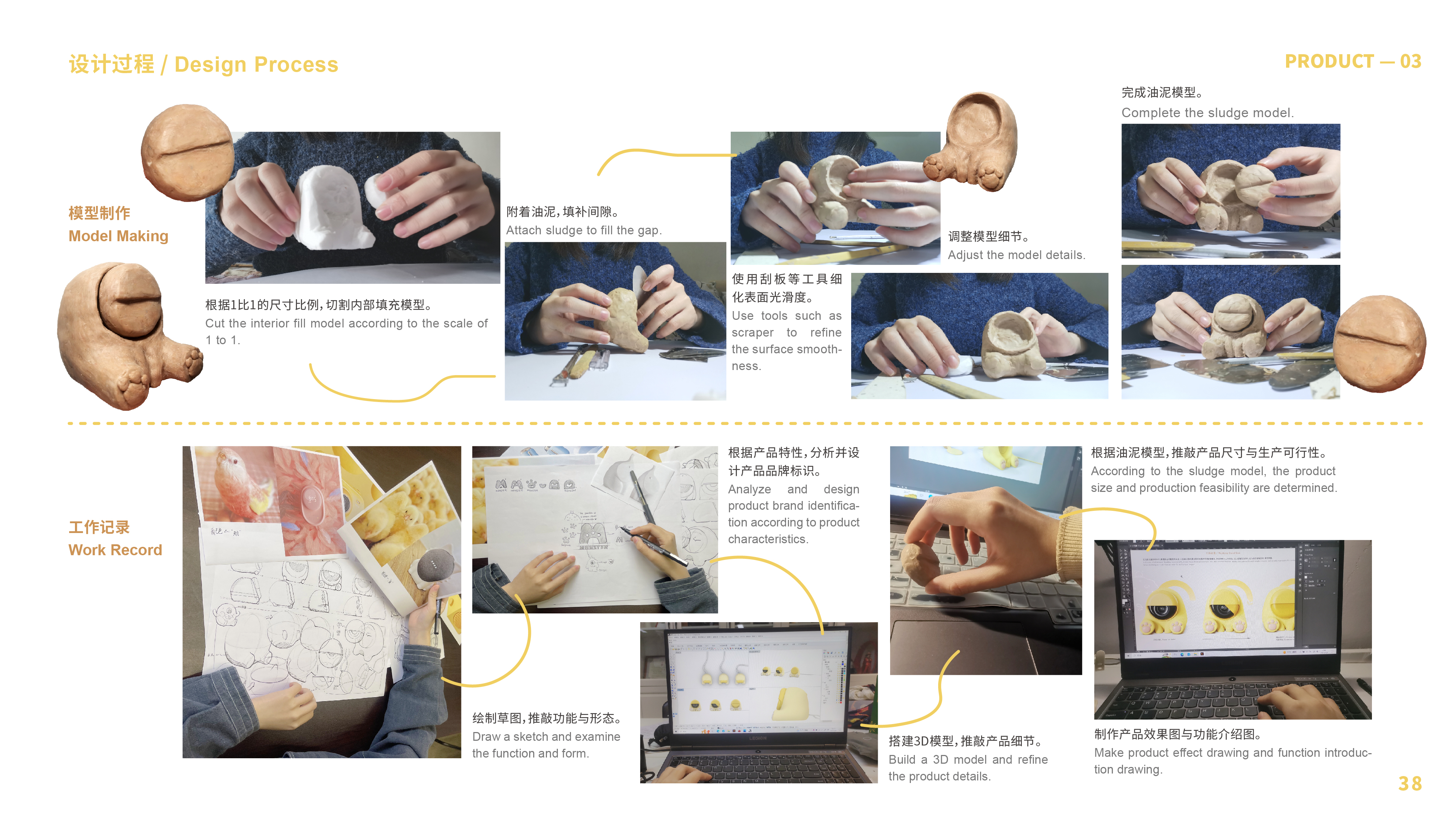 设计过程 / Design Process

PRODUCT — 03

模型制作
Model Making

根据1比1的尺寸比例，切割内部填充模型。
Cut the interior fill model according to the scale of 1 to 1.

附着油泥，填补间隙。
Attach sludge to fill the gap.

使用刮板等工具细化表面光滑度。
Use tools such as scraper to refine the surface smoothness.

调整模型细节。
Adjust the model details.

完成油泥模型。
Complete the sludge model.

工作记录
Work Record

绘制草图，推敲功能与形态。
Draw a sketch and examine the function and form.

根据产品特性，分析并设计产品品牌标识。
Analyze and design product brand identification according to product characteristics.

搭建3D模型，推敲产品细节。
Build a 3D model and refine the product details.

根据油泥模型，推敲产品尺寸与生产可行性。
According to the sludge model, the product size and production feasibility are determined.

制作产品效果图与功能介绍图。
Make product effect drawing and function introduction drawing.

38