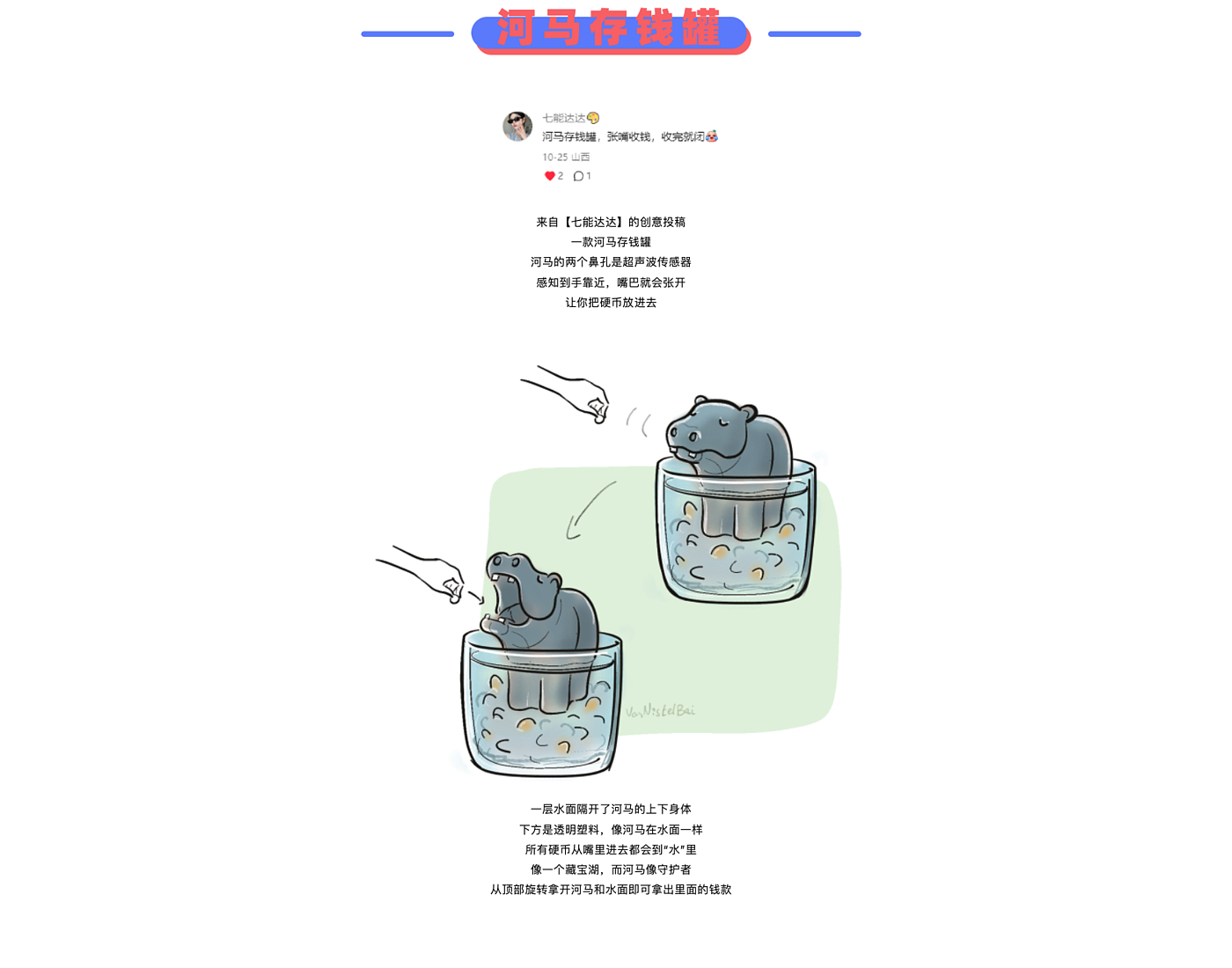 河马存钱罐

七能达达
河马存钱罐，张嘴收钱，收完就闭
10-25 山西
2 1

来自【七能达达】的创意投稿
一款河马存钱罐
河马的两个鼻孔是超声波传感器
感知到手靠近，嘴巴就会张开
让你把硬币放进去

VanNistelBai

一层水面隔开了河马的上下身体
下方是透明塑料，像河马在水面一样
所有硬币从嘴里进去都会到"水"里
像一个藏宝湖，而河马像守护者
从顶部旋转拿开河马和水面即可拿出里面的钱款