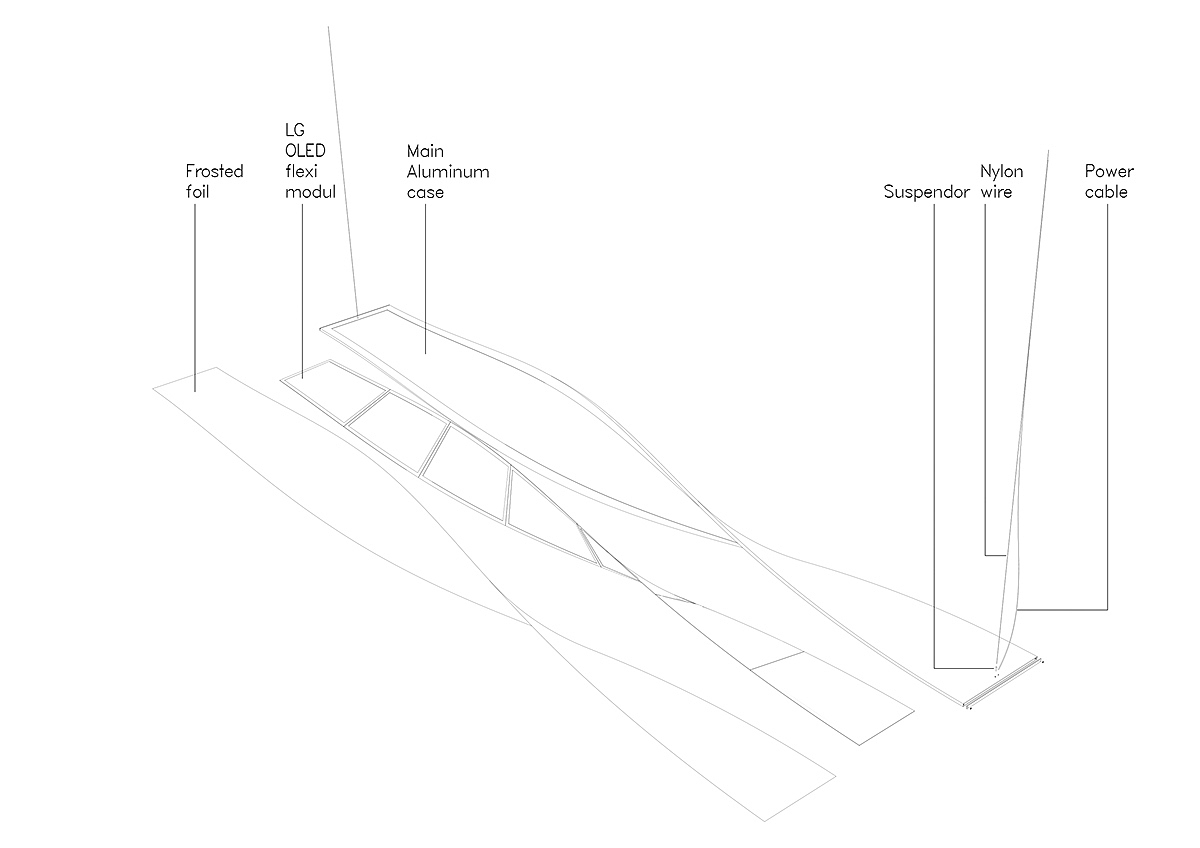 Frosted foil

LG OLED flexi modul

Main Aluminum case

Suspendor

Nylon wire

Power cable