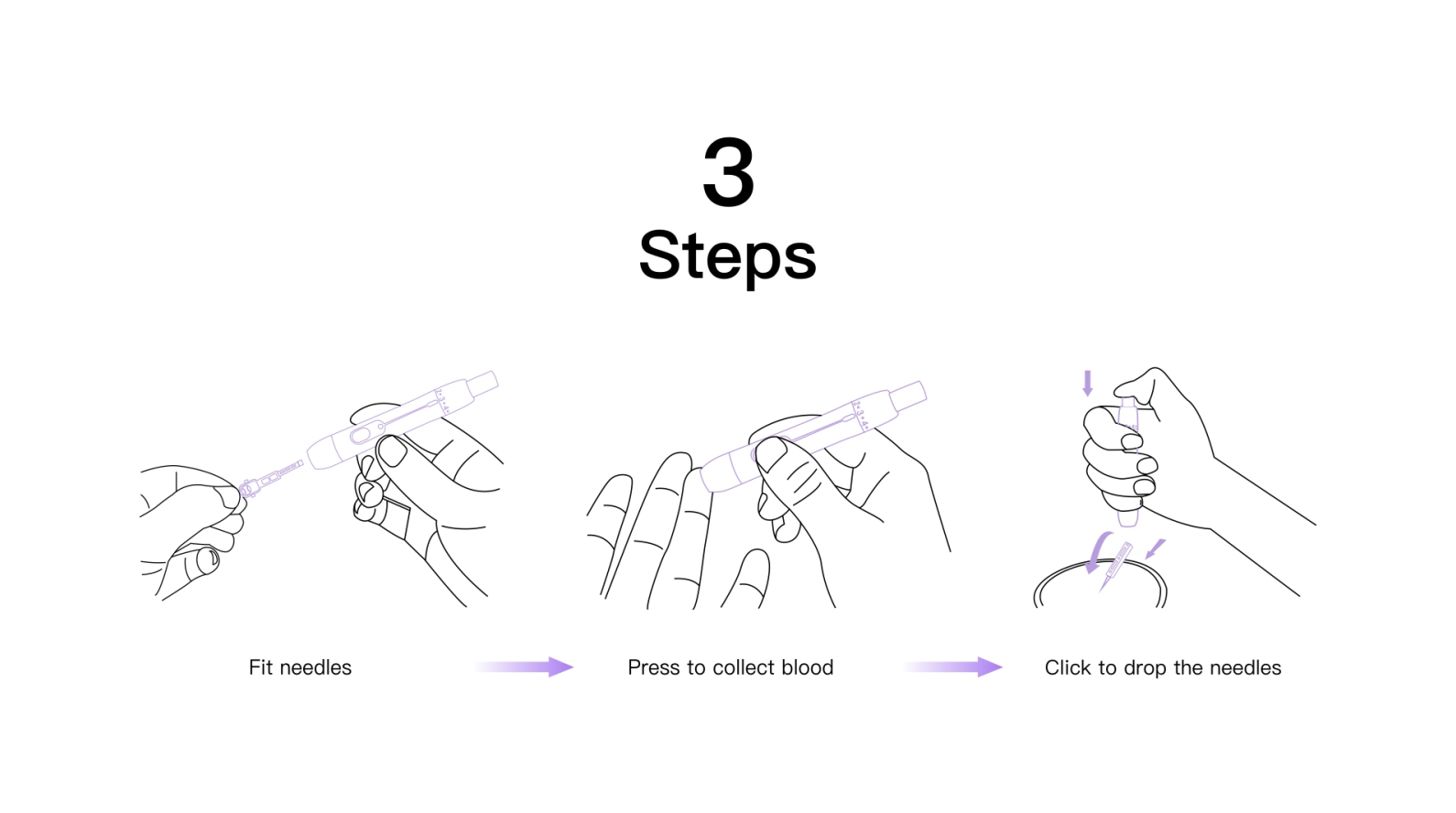 3
Steps

Fit needles

Press to collect blood

Click to drop the needles