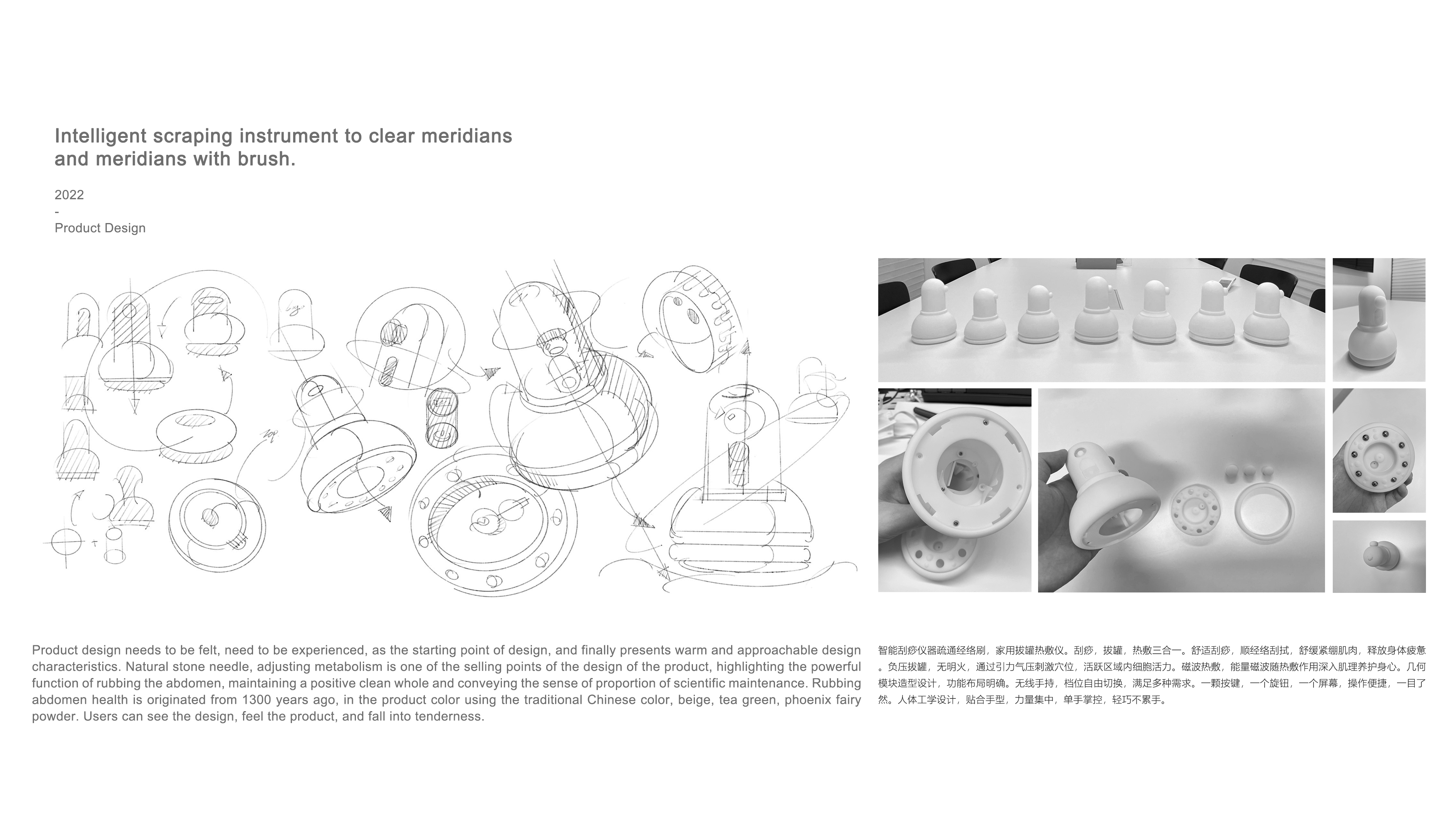 Intelligent scraping instrument to clear meridians and meridians with brush.

2022
-
Product Design

Product design needs to be felt, need to be experienced, as the starting point of design, and finally presents warm and approachable design characteristics. Natural stone needle, adjusting metabolism is one of the selling points of the design of the product, highlighting the powerful function of rubbing the abdomen, maintaining a positive clean whole and conveying the sense of proportion of scientific maintenance. Rubbing abdomen health is originated from 1300 years ago, in the product color using the traditional Chinese color, beige, tea green, phoenix fairy powder. Users can see the design, feel the product, and fall into tenderness.

智能刮痧仪器疏通经络刷，家用拔罐热敷仪。刮痧，拔罐，热敷三合一。舒适刮痧，顺经络刮拭，舒缓紧绷肌肉，释放身体疲惫。负压拔罐，无明火，通过引力气压刺激穴位，活跃区域内细胞活力。磁波热敷，能量磁波随热敷作用深入肌理养护身心。几何模块造型设计，功能布局明确。无线手持，档位自由切换，满足多种需求。一颗按键，一个旋钮，一个屏幕，操作便捷，一目了然。人体工学设计，贴合手型，力量集中，单手掌控，轻巧不累手。