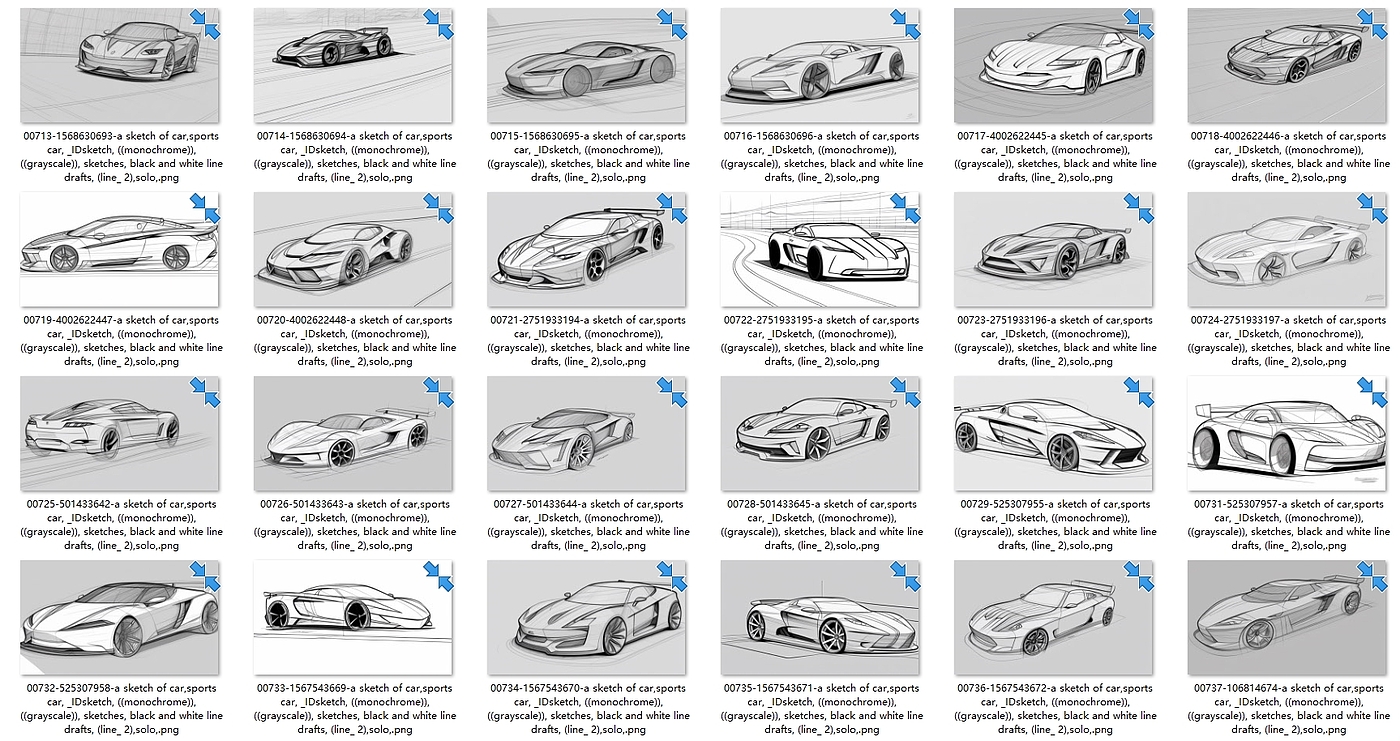 00713-1568630693-a sketch of car,sports car, _IDsketch, ((monochrome)), ((grayscale)), sketches, black and white line drafts, (line_ 2),solo,.png

00714-1568630694-a sketch of car,sports car, _IDsketch, ((monochrome)), ((grayscale)), sketches, black and white line drafts, (line_ 2),solo,.png

00715-1568630695-a sketch of car,sports car, _IDsketch, ((monochrome)), ((grayscale)), sketches, black and white line drafts, (line_ 2),solo,.png

00716-1568630696-a sketch of car,sports car, _IDsketch, ((monochrome)), ((grayscale)), sketches, black and white line drafts, (line_ 2),solo,.png

00717-4002622445-a sketch of car,sports car, _IDsketch, ((monochrome)), ((grayscale)), sketches, black and white line drafts, (line_ 2),solo,.png

00718-4002622446-a sketch of car,sports car, _IDsketch, ((monochrome)), ((grayscale)), sketches, black and white line drafts, (line_ 2),solo,.png

00719-4002622447-a sketch of car,sports car, _IDsketch, ((monochrome)), ((grayscale)), sketches, black and white line drafts, (line_ 2),solo,.png

00720-4002622448-a sketch of car,sports car, _IDsketch, ((monochrome)), ((grayscale)), sketches, black and white line drafts, (line_ 2),solo,.png

00721-2751933194-a sketch of car,sports car, _IDsketch, ((monochrome)), ((grayscale)), sketches, black and white line drafts, (line_ 2),solo,.png

00722-2751933195-a sketch of car,sports car, _IDsketch, ((monochrome)), ((grayscale)), sketches, black and white line drafts, (line_ 2),solo,.png

00723-2751933196-a sketch of car,sports car, _IDsketch, ((monochrome)), ((grayscale)), sketches, black and white line drafts, (line_ 2),solo,.png

00724-2751933197-a sketch of car,sports car, _IDsketch, ((monochrome)), ((grayscale)), sketches, black and white line drafts, (line_ 2),solo,.png

00725-501433642-a sketch of car,sports car, _IDsketch, ((monochrome)), ((grayscale)), sketches, black and white line drafts, (line_ 2),solo,.png

00726-501433643-a sketch of car,sports car, _IDsketch, ((monochrome)), ((grayscale)), sketches, black and white line drafts, (line_ 2),solo,.png

00727-501433644-a sketch of car,sports car, _IDsketch, ((monochrome)), ((grayscale)), sketches, black and white line drafts, (line_ 2),solo,.png

00728-501433645-a sketch of car,sports car, _IDsketch, ((monochrome)), ((grayscale)), sketches, black and white line drafts, (line_ 2),solo,.png

00729-525307955-a sketch of car,sports car, _IDsketch, ((monochrome)), ((grayscale)), sketches, black and white line drafts, (line_ 2),solo,.png

00731-525307957-a sketch of car,sports car, _IDsketch, ((monochrome)), ((grayscale)), sketches, black and white line drafts, (line_ 2),solo,.png

00732-525307958-a sketch of car,sports car, _IDsketch, ((monochrome)), ((grayscale)), sketches, black and white line drafts, (line_ 2),solo,.png

00733-1567543669-a sketch of car,sports car, _IDsketch, ((monochrome)), ((grayscale)), sketches, black and white line drafts, (line_ 2),solo,.png

00734-1567543670-a sketch of car,sports car, _IDsketch, ((monochrome)), ((grayscale)), sketches, black and white line drafts, (line_ 2),solo,.png

00735-1567543671-a sketch of car,sports car, _IDsketch, ((monochrome)), ((grayscale)), sketches, black and white line drafts, (line_ 2),solo,.png

00736-1567543672-a sketch of car,sports car, _IDsketch, ((monochrome)), ((grayscale)), sketches, black and white line drafts, (line_ 2),solo,.png

00737-106814674-a sketch of car,sports car, _IDsketch, ((monochrome)), ((grayscale)), sketches, black and white line drafts, (line_ 2),solo,.png