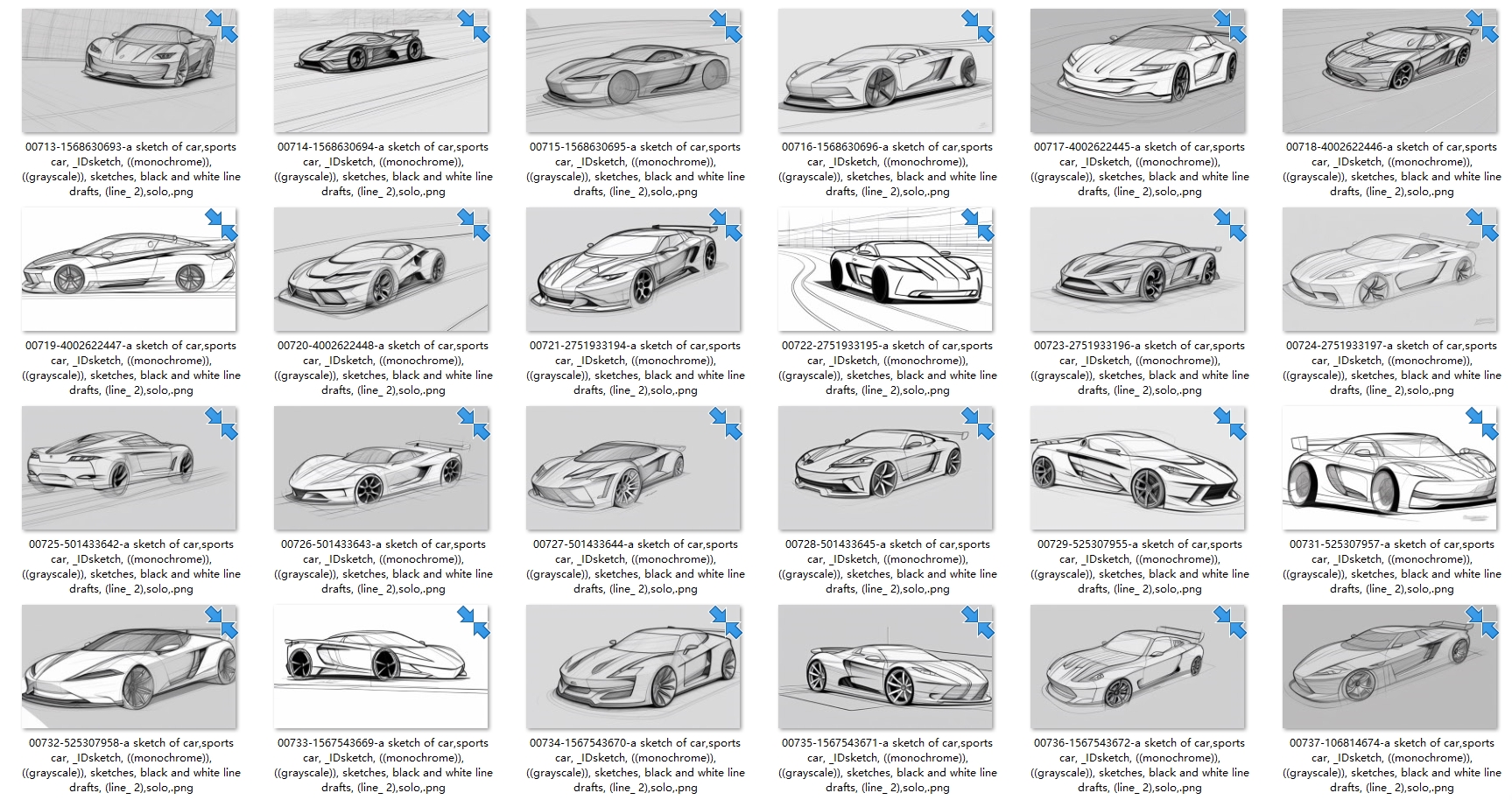 00713-1568630693-a sketch of car,sports car, _IDsketch, ((monochrome)), ((grayscale)), sketches, black and white line drafts, (line_ 2),solo,.png

00714-1568630694-a sketch of car,sports car, _IDsketch, ((monochrome)), ((grayscale)), sketches, black and white line drafts, (line_ 2),solo,.png

00715-1568630695-a sketch of car,sports car, _IDsketch, ((monochrome)), ((grayscale)), sketches, black and white line drafts, (line_ 2),solo,.png

00716-1568630696-a sketch of car,sports car, _IDsketch, ((monochrome)), ((grayscale)), sketches, black and white line drafts, (line_ 2),solo,.png

00717-4002622445-a sketch of car,sports car, _IDsketch, ((monochrome)), ((grayscale)), sketches, black and white line drafts, (line_ 2),solo,.png

00718-4002622446-a sketch of car,sports car, _IDsketch, ((monochrome)), ((grayscale)), sketches, black and white line drafts, (line_ 2),solo,.png

00719-4002622447-a sketch of car,sports car, _IDsketch, ((monochrome)), ((grayscale)), sketches, black and white line drafts, (line_ 2),solo,.png

00720-4002622448-a sketch of car,sports car, _IDsketch, ((monochrome)), ((grayscale)), sketches, black and white line drafts, (line_ 2),solo,.png

00721-2751933194-a sketch of car,sports car, _IDsketch, ((monochrome)), ((grayscale)), sketches, black and white line drafts, (line_ 2),solo,.png

00722-2751933195-a sketch of car,sports car, _IDsketch, ((monochrome)), ((grayscale)), sketches, black and white line drafts, (line_ 2),solo,.png

00723-2751933196-a sketch of car,sports car, _IDsketch, ((monochrome)), ((grayscale)), sketches, black and white line drafts, (line_ 2),solo,.png

00724-2751933197-a sketch of car,sports car, _IDsketch, ((monochrome)), ((grayscale)), sketches, black and white line drafts, (line_ 2),solo,.png

00725-501433642-a sketch of car,sports car, _IDsketch, ((monochrome)), ((grayscale)), sketches, black and white line drafts, (line_ 2),solo,.png

00726-501433643-a sketch of car,sports car, _IDsketch, ((monochrome)), ((grayscale)), sketches, black and white line drafts, (line_ 2),solo,.png

00727-501433644-a sketch of car,sports car, _IDsketch, ((monochrome)), ((grayscale)), sketches, black and white line drafts, (line_ 2),solo,.png

00728-501433645-a sketch of car,sports car, _IDsketch, ((monochrome)), ((grayscale)), sketches, black and white line drafts, (line_ 2),solo,.png

00729-525307955-a sketch of car,sports car, _IDsketch, ((monochrome)), ((grayscale)), sketches, black and white line drafts, (line_ 2),solo,.png

00731-525307957-a sketch of car,sports car, _IDsketch, ((monochrome)), ((grayscale)), sketches, black and white line drafts, (line_ 2),solo,.png

00732-525307958-a sketch of car,sports car, _IDsketch, ((monochrome)), ((grayscale)), sketches, black and white line drafts, (line_ 2),solo,.png

00733-1567543669-a sketch of car,sports car, _IDsketch, ((monochrome)), ((grayscale)), sketches, black and white line drafts, (line_ 2),solo,.png

00734-1567543670-a sketch of car,sports car, _IDsketch, ((monochrome)), ((grayscale)), sketches, black and white line drafts, (line_ 2),solo,.png

00735-1567543671-a sketch of car,sports car, _IDsketch, ((monochrome)), ((grayscale)), sketches, black and white line drafts, (line_ 2),solo,.png

00736-1567543672-a sketch of car,sports car, _IDsketch, ((monochrome)), ((grayscale)), sketches, black and white line drafts, (line_ 2),solo,.png

00737-106814674-a sketch of car,sports car, _IDsketch, ((monochrome)), ((grayscale)), sketches, black and white line drafts, (line_ 2),solo,.png