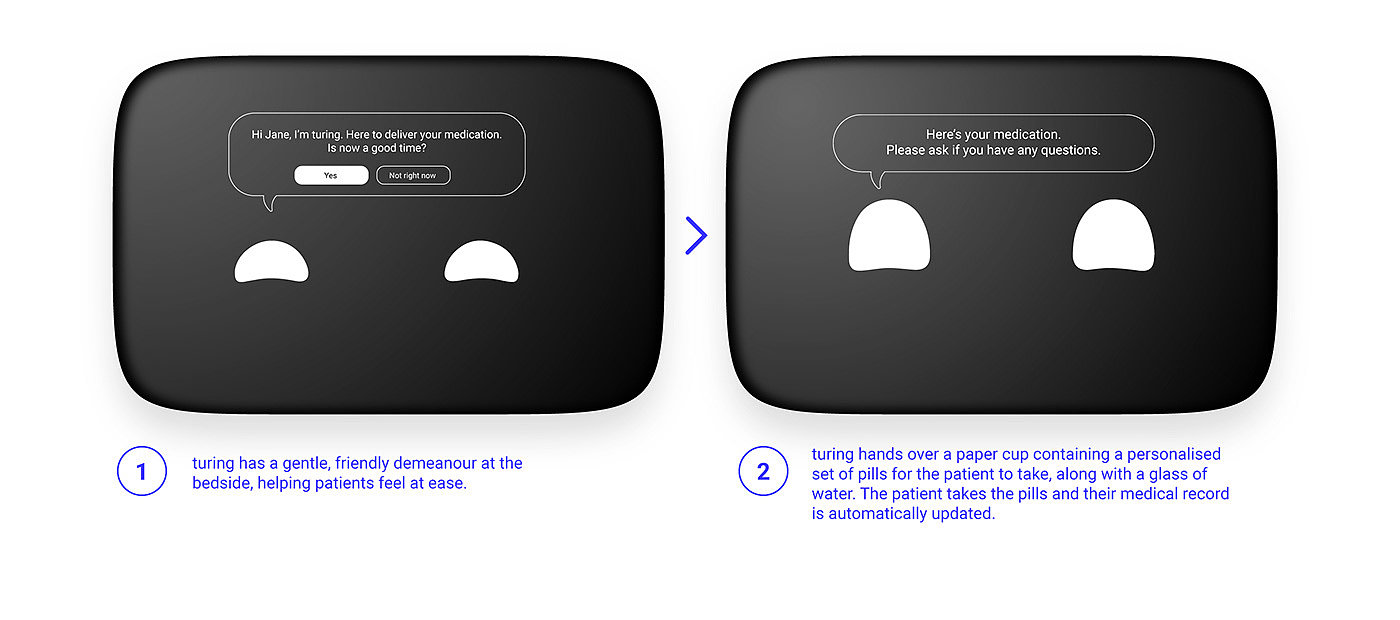 Hi Jane, I'm turing. Here to deliver your medication.
Is now a good time?

Yes

Not right now

1

turing has a gentle, friendly demeanour at the bedside, helping patients feel at ease.

Here's your medication.
Please ask if you have any questions.

2

turing hands over a paper cup containing a personalised set of pills for the patient to take, along with a glass of water. The patient takes the pills and their medical record is automatically updated.