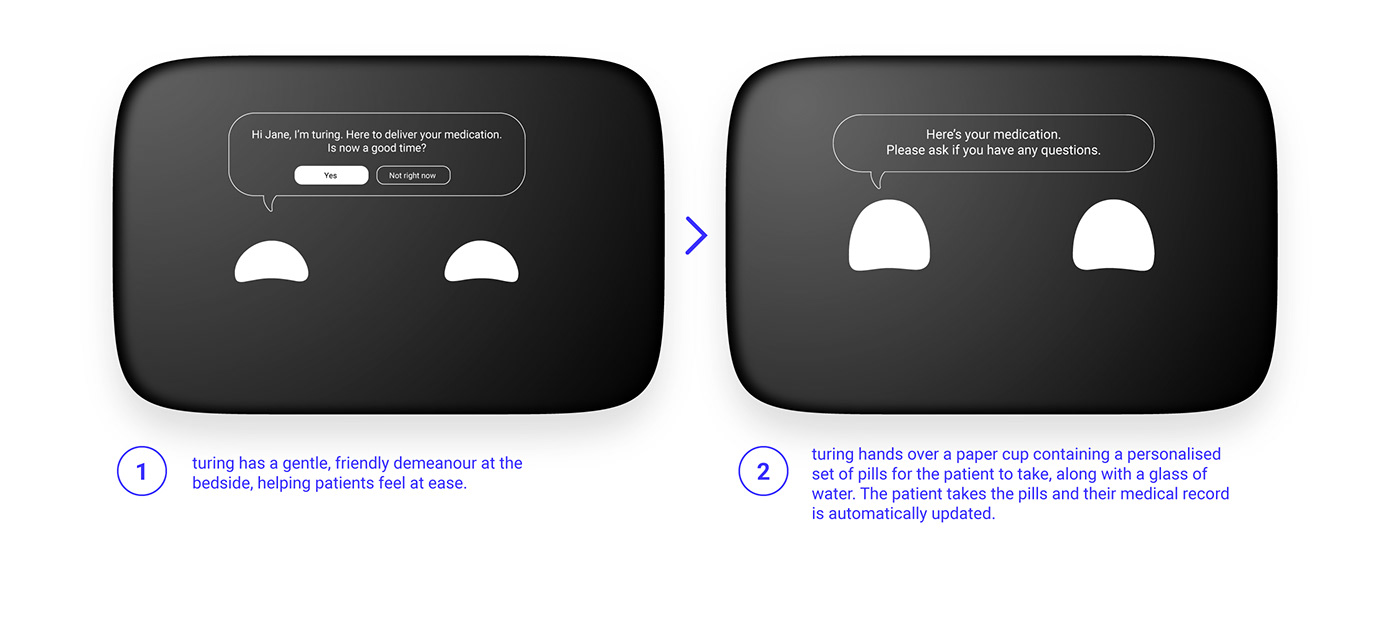 Hi Jane, I'm turing. Here to deliver your medication.
Is now a good time?

Yes

Not right now

Here's your medication.
Please ask if you have any questions.

1

turing has a gentle, friendly demeanour at the bedside, helping patients feel at ease.

2

turing hands over a paper cup containing a personalised set of pills for the patient to take, along with a glass of water. The patient takes the pills and their medical record is automatically updated.