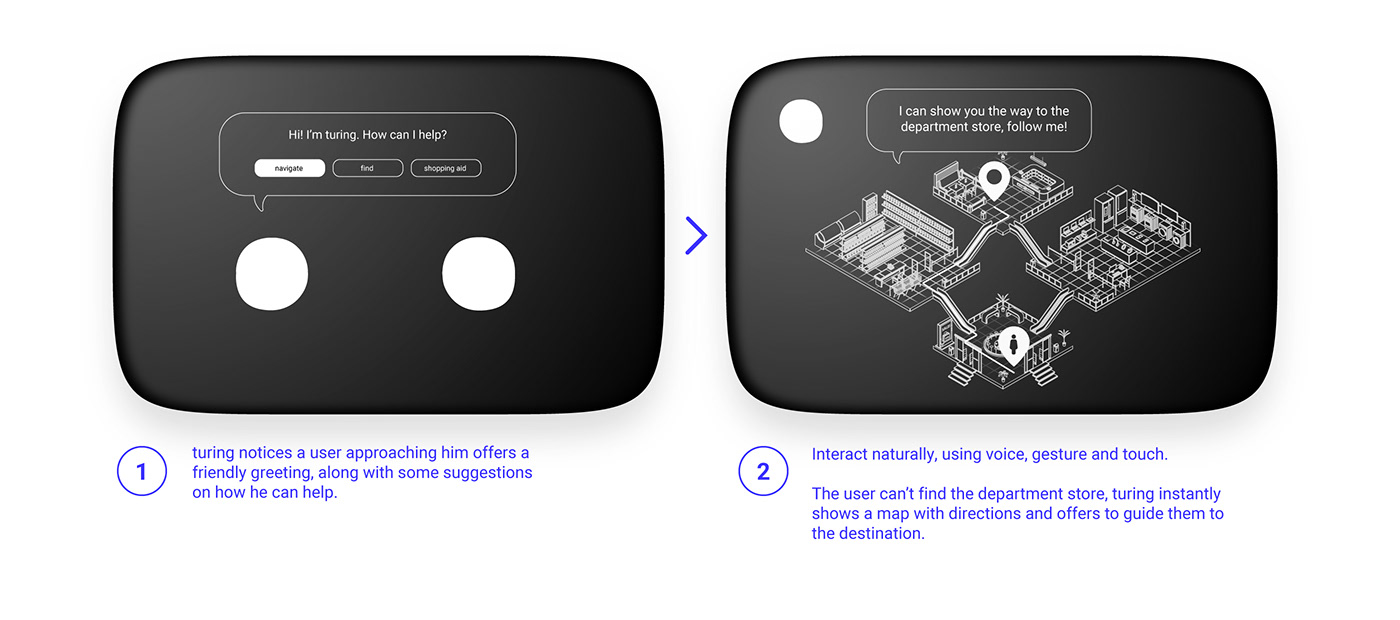 Hi! I'm turing. How can I help?

navigate

find

shopping aid

I can show you the way to the department store, follow me!

1

turing notices a user approaching him offers a friendly greeting, along with some suggestions on how he can help.

2

Interact naturally, using voice, gesture and touch.

The user can't find the department store, turing instantly shows a map with directions and offers to guide them to the destination.