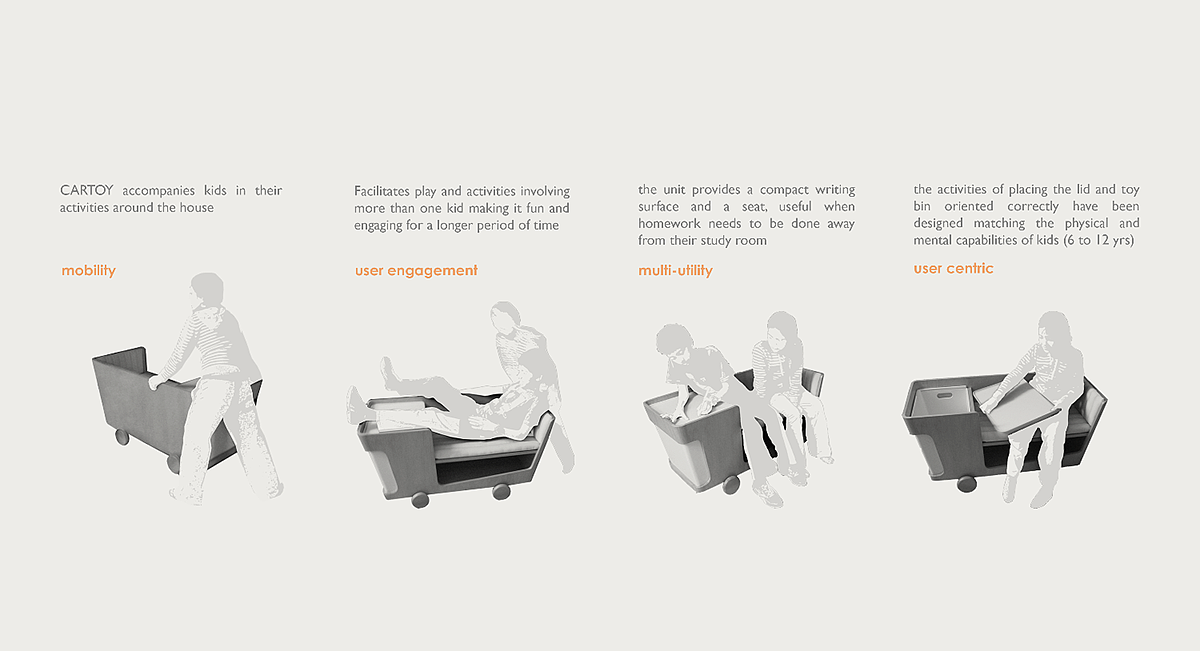 CARTOY accompanies kids in their activities around the house

mobility

Facilitates play and activities involving more than one kid making it fun and engaging for a longer period of time

user engagement

the unit provides a compact writing surface and a seat, useful when homework needs to be done away from their study room

multi-utility

the activities of placing the lid and toy bin oriented correctly have been designed matching the physical and mental capabilities of kids (6 to 12 yrs)

user centric