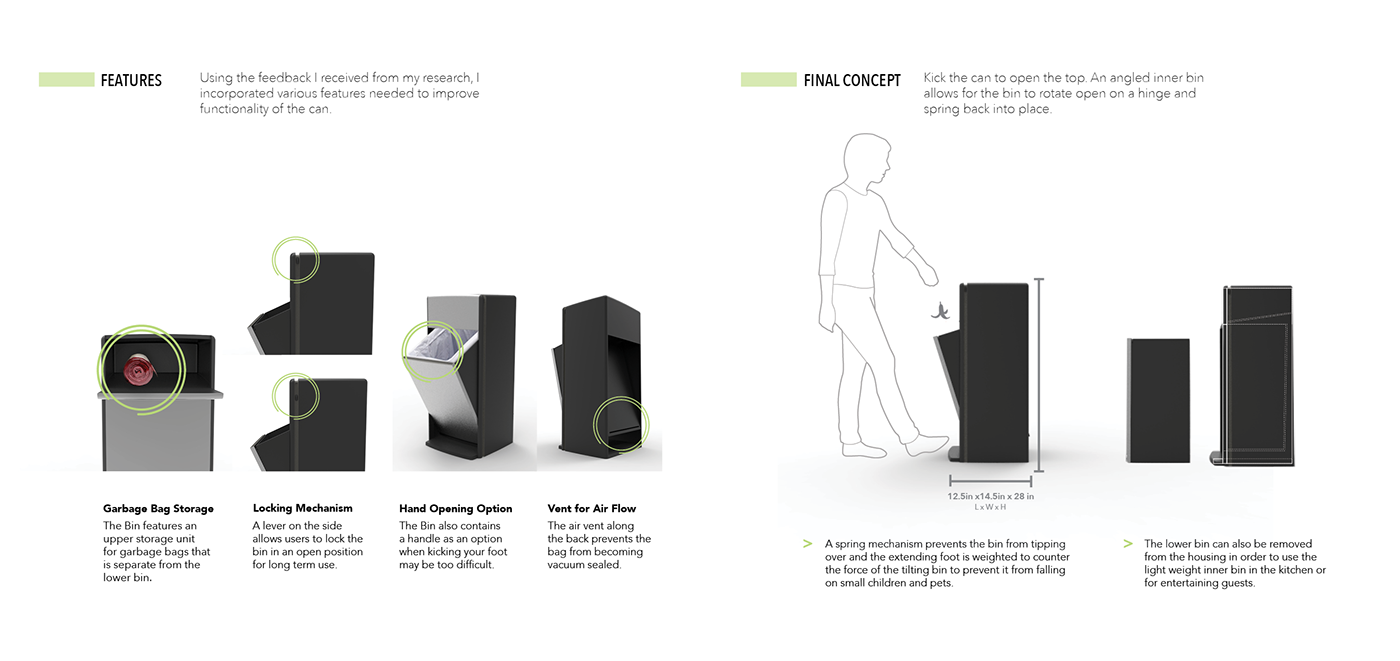 FEATURES

Using the feedback I received from my research, I incorporated various features needed to improve functionality of the can.

Garbage Bag Storage
The Bin features an upper storage unit for garbage bags that is separate from the lower bin.

Locking Mechanism
A lever on the side allows users to lock the bin in an open position for long term use.

Hand Opening Option
The Bin also contains a handle as an option when kicking your foot may be too difficult.

Vent for Air Flow
The air vent along the back prevents the bag from becoming vacuum sealed.

FINAL CONCEPT

Kick the can to open the top. An angled inner bin allows for the bin to rotate open on a hinge and spring back into place.

12.5in x14.5in x 28 in
L x W x H

> A spring mechanism prevents the bin from tipping over and the extending foot is weighted to counter the force of the tilting bin to prevent it from falling on small children and pets.

> The lower bin can also be removed from the housing in order to use the light weight inner bin in the kitchen or for entertaining guests.