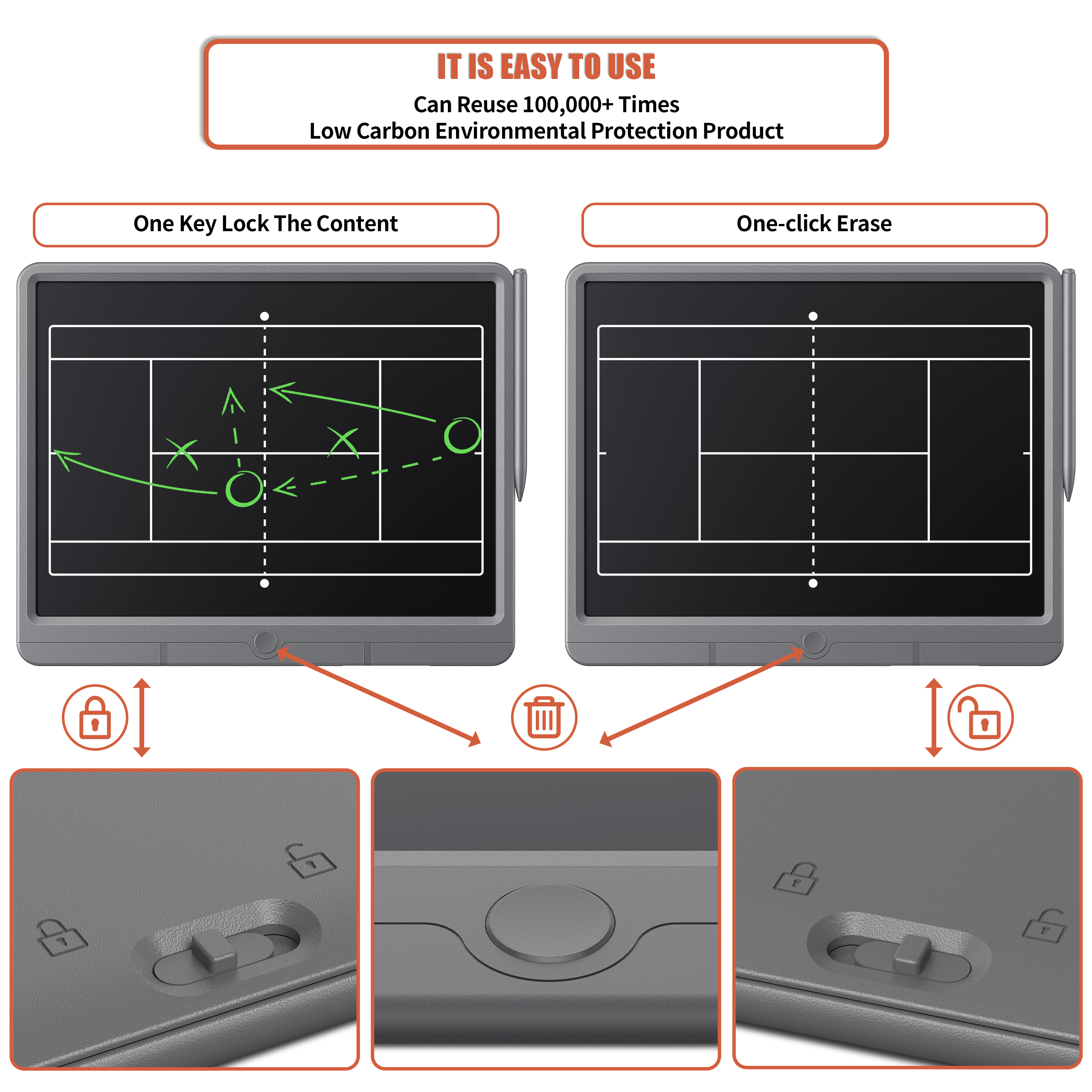 IT IS EASY TO USE
Can Reuse 100,000+ Times
Low Carbon Environmental Protection Product

One Key Lock The Content

One-click Erase