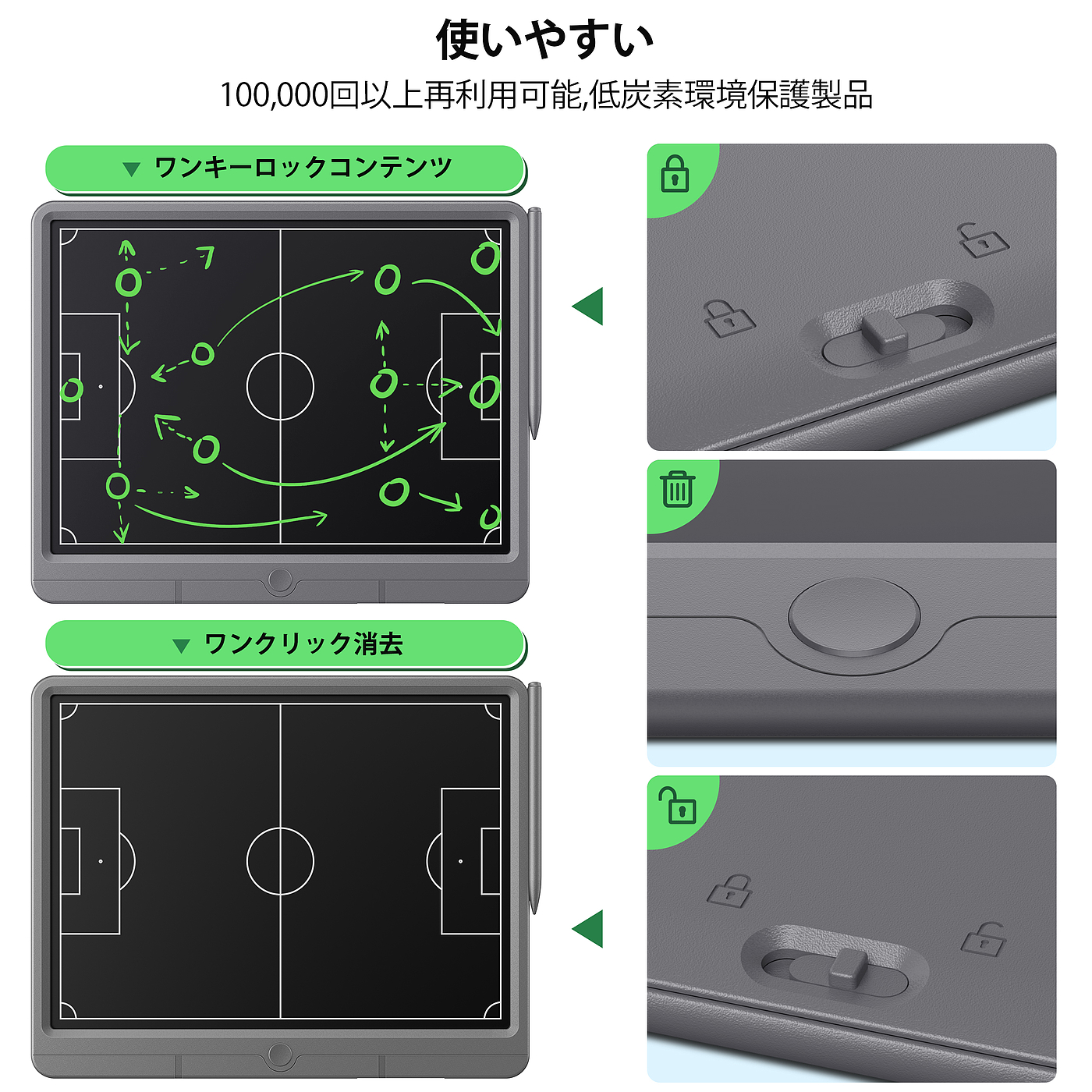 使いやすい

100,000回以上再利用可能,低炭素環境保護製品

▼ ワンキーロックコンテンツ

▼ ワンクリック消去