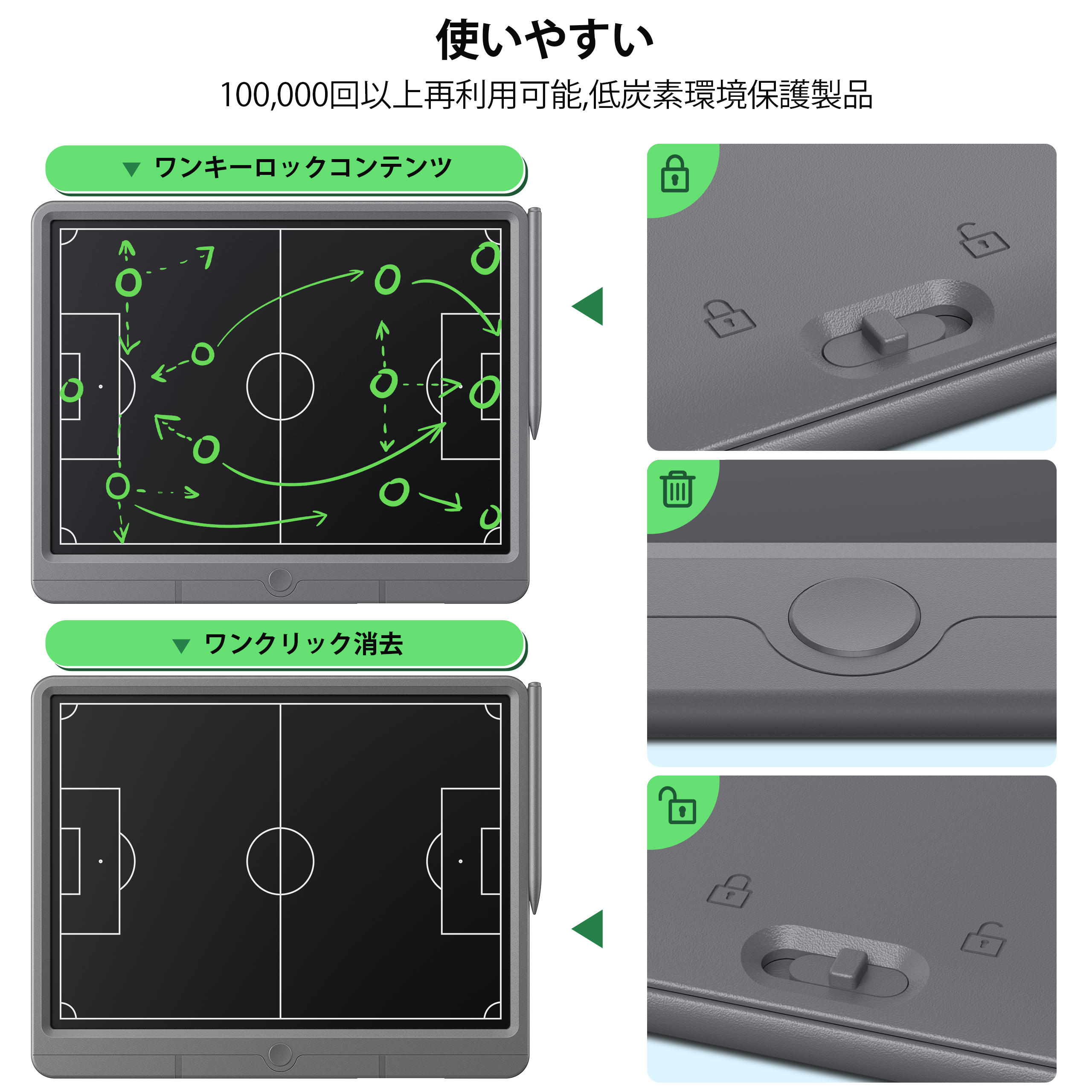 使いやすい

100,000回以上再利用可能,低炭素環境保護製品

ワンキーロックコンテンツ

ワンクリック消去