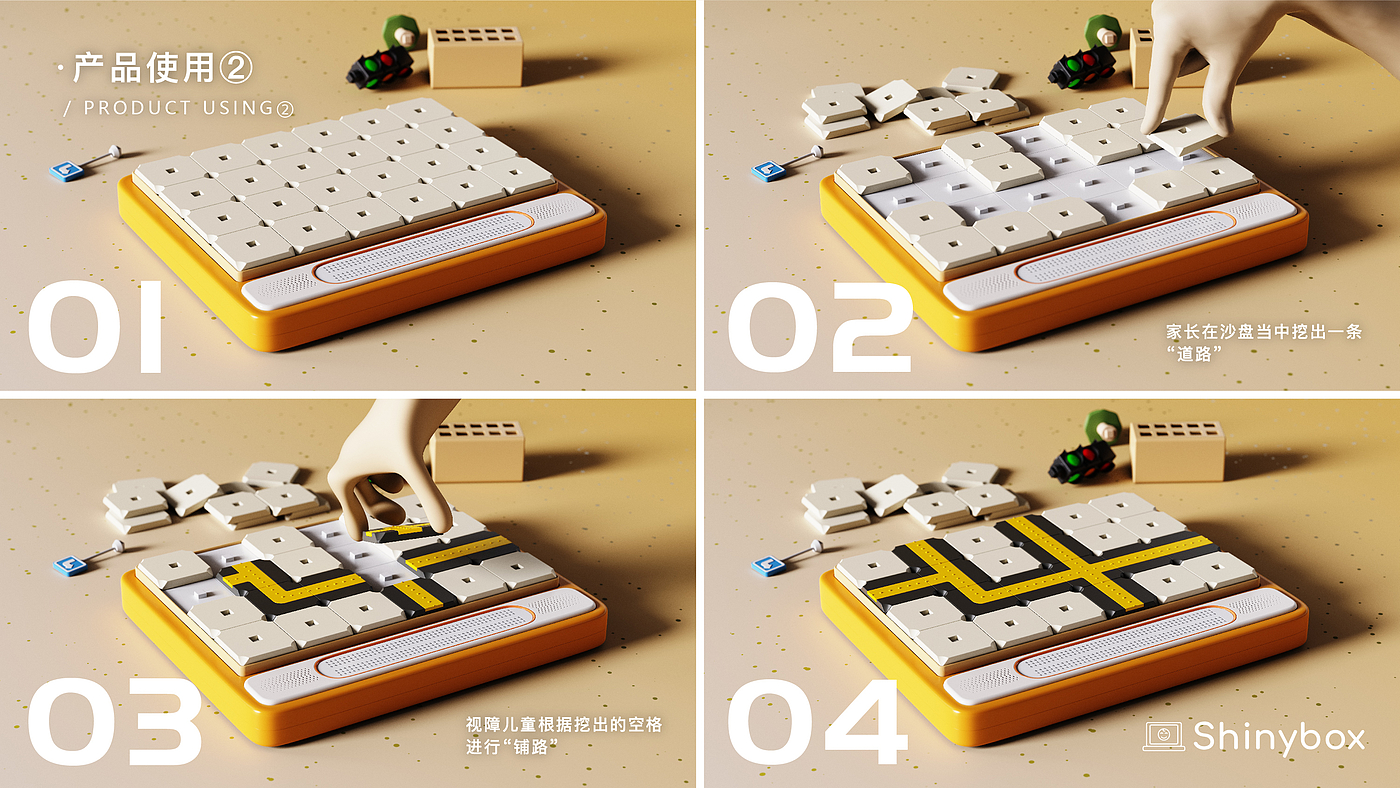 · 产品使用②
/ PRODUCT USING②

01

02

家长在沙盘当中挖出一条“道路”

03

视障儿童根据挖出的空格进行“铺路”

04

Shinybox