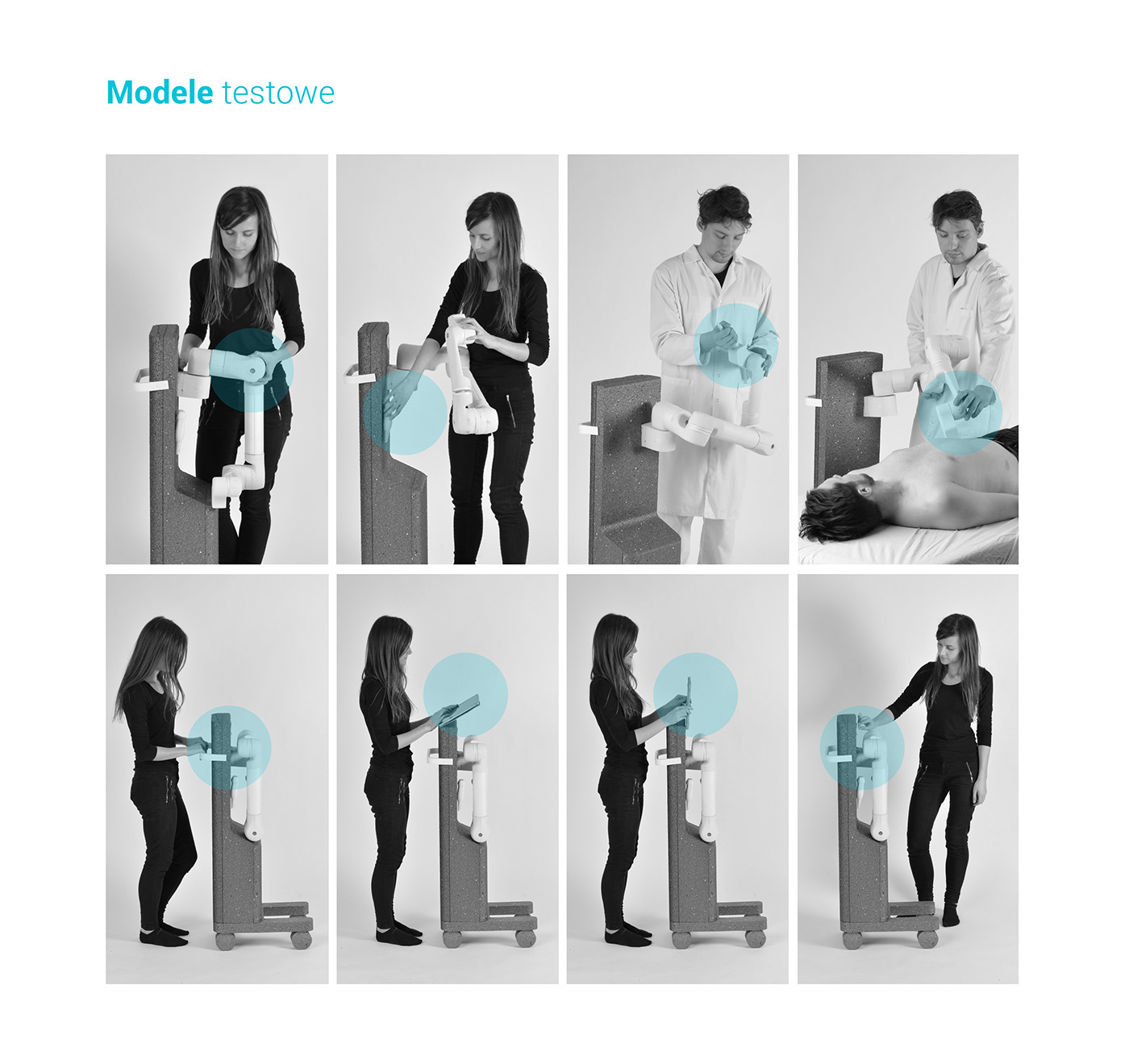 Modele testowe