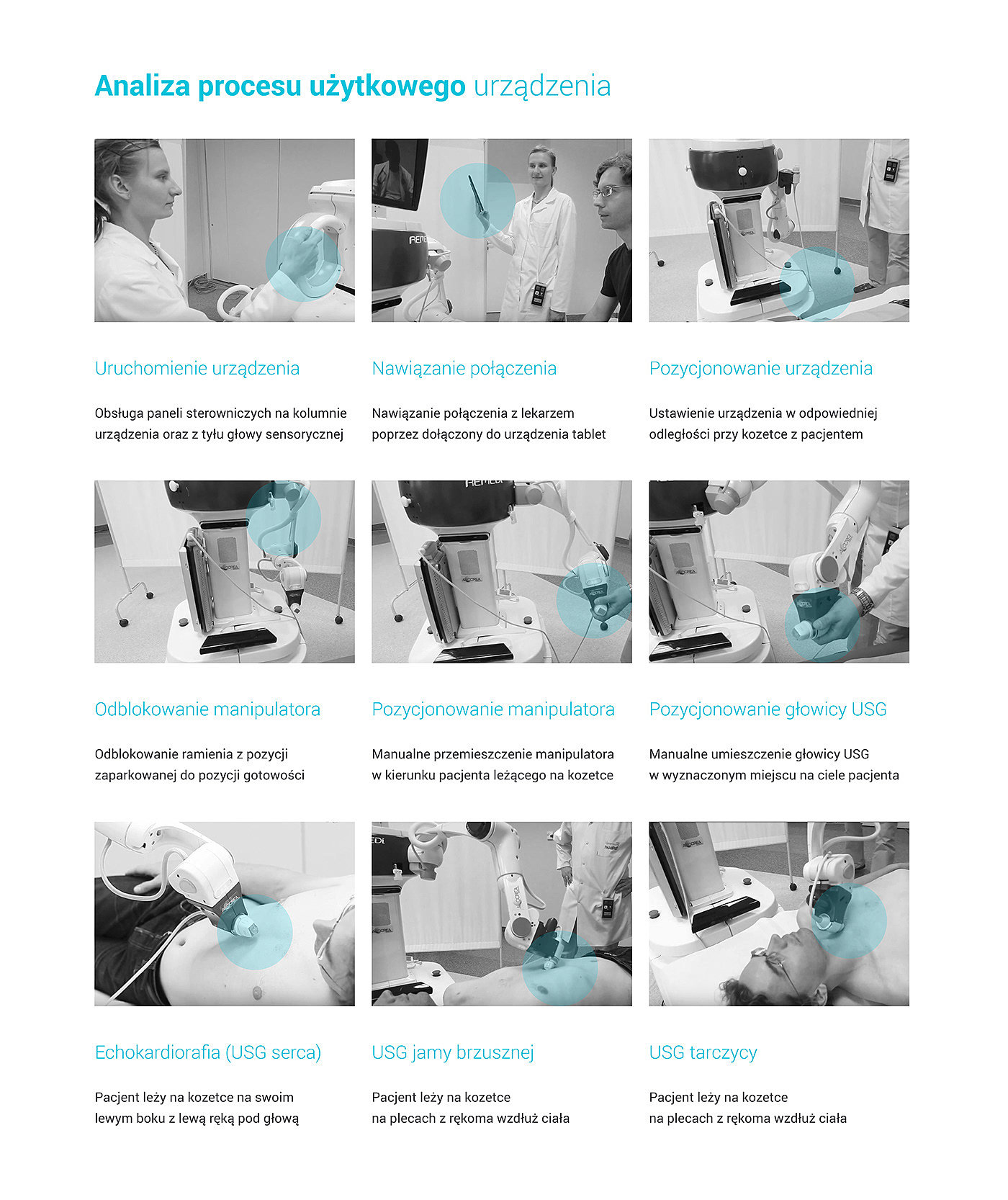 Analiza procesu użytkowego urządzenia

Uruchomienie urządzenia

Obsługa paneli sterowniczych na kolumnie urządzenia oraz z tyłu głowy sensorycznej

Nawiązanie połączenia

Nawiązanie połączenia z lekarzem poprzez dołączony do urządzenia tablet

Pozycjonowanie urządzenia

Ustawienie urządzenia w odpowiedniej odległości przy kozetce z pacjentem

Odblokowanie manipulatora

Odblokowanie ramienia z pozycji zaparkowanej do pozycji gotowości

Pozycjonowanie manipulatora

Manualne przemieszczenie manipulatora w kierunku pacjenta leżącego na kozetce

Pozycjonowanie głowicy USG

Manualne umieszczenie głowicy USG w wyznaczonym miejscu na ciele pacjenta

Echokardiorafia (USG serca)

Pacjent leży na kozetce na swoim lewym boku z lewą ręką pod głową

USG jamy brzusznej

Pacjent leży na kozetce na plecach z rękoma wzdłuż ciała

USG tarczycy

Pacjent leży na kozetce na plecach z rękoma wzdłuż ciała