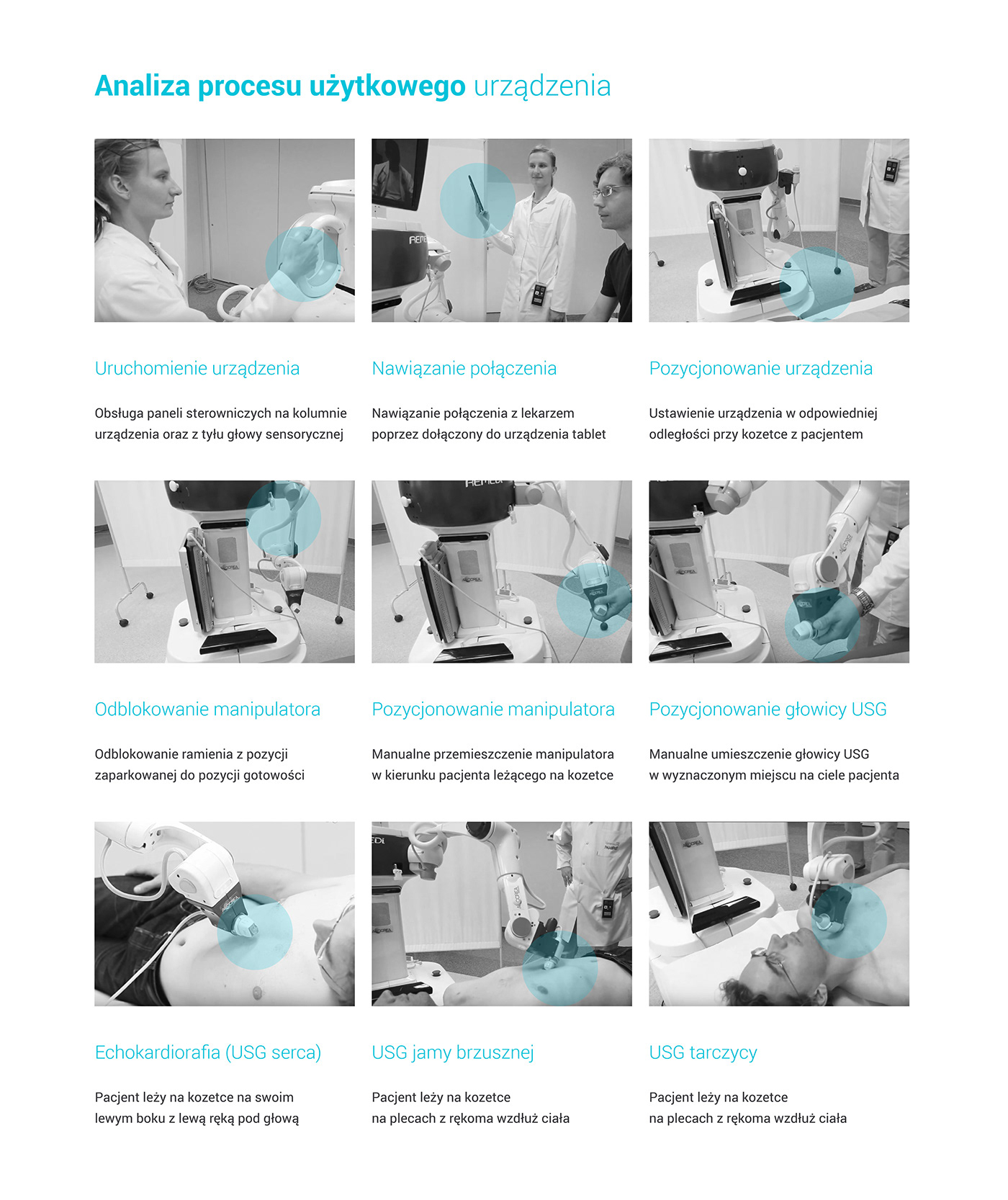 Analiza procesu użytkowego urządzenia

Uruchomienie urządzenia

Obsługa paneli sterowniczych na kolumnie urządzenia oraz z tyłu głowy sensorycznej

Nawiązanie połączenia

Nawiązanie połączenia z lekarzem poprzez dołączony do urządzenia tablet

Pozycjonowanie urządzenia

Ustawienie urządzenia w odpowiedniej odległości przy kozetce z pacjentem

Odblokowanie manipulatora

Odblokowanie ramienia z pozycji zaparkowanej do pozycji gotowości

Pozycjonowanie manipulatora

Manualne przemieszczenie manipulatora w kierunku pacjenta leżącego na kozetce

Pozycjonowanie głowicy USG

Manualne umieszczenie głowicy USG w wyznaczonym miejscu na ciele pacjenta

Echokardiorafia (USG serca)

Pacjent leży na kozetce na swoim lewym boku z lewą ręką pod głową

USG jamy brzusznej

Pacjent leży na kozetce na plecach z rękoma wzdłuż ciała

USG tarczycy

Pacjent leży na kozetce na plecach z rękoma wzdłuż ciała