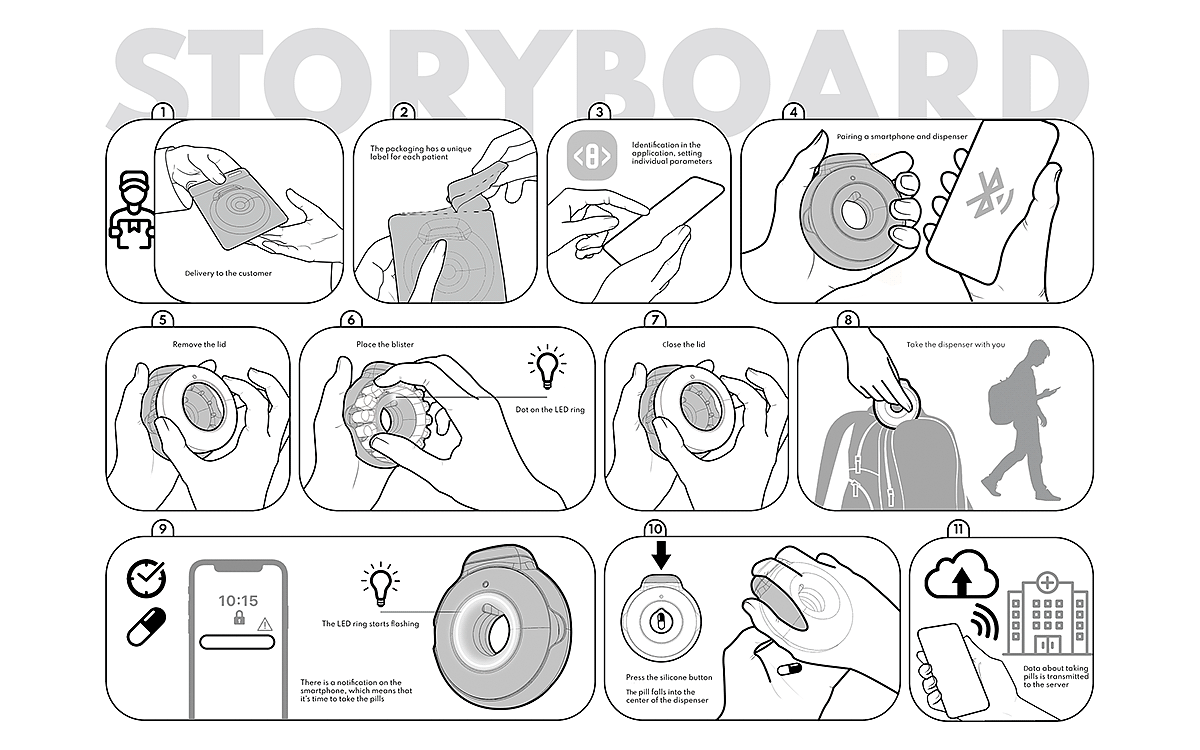 STORYBOARD

1

Delivery to the customer

2

The packaging has a unique label for each patient

3

Identification in the application, setting individual parameters

4

Pairing a smartphone and dispenser

5

Remove the lid

6

Place the blister

Dot on the LED ring

7

Close the lid

8

Take the dispenser with you

9

10:15

The LED ring starts flashing

There is a notification on the smartphone, which means that it's time to take the pills

10

Press the silicone button

The pill falls into the center of the dispenser

11

Data about taking pills is transmitted to the server