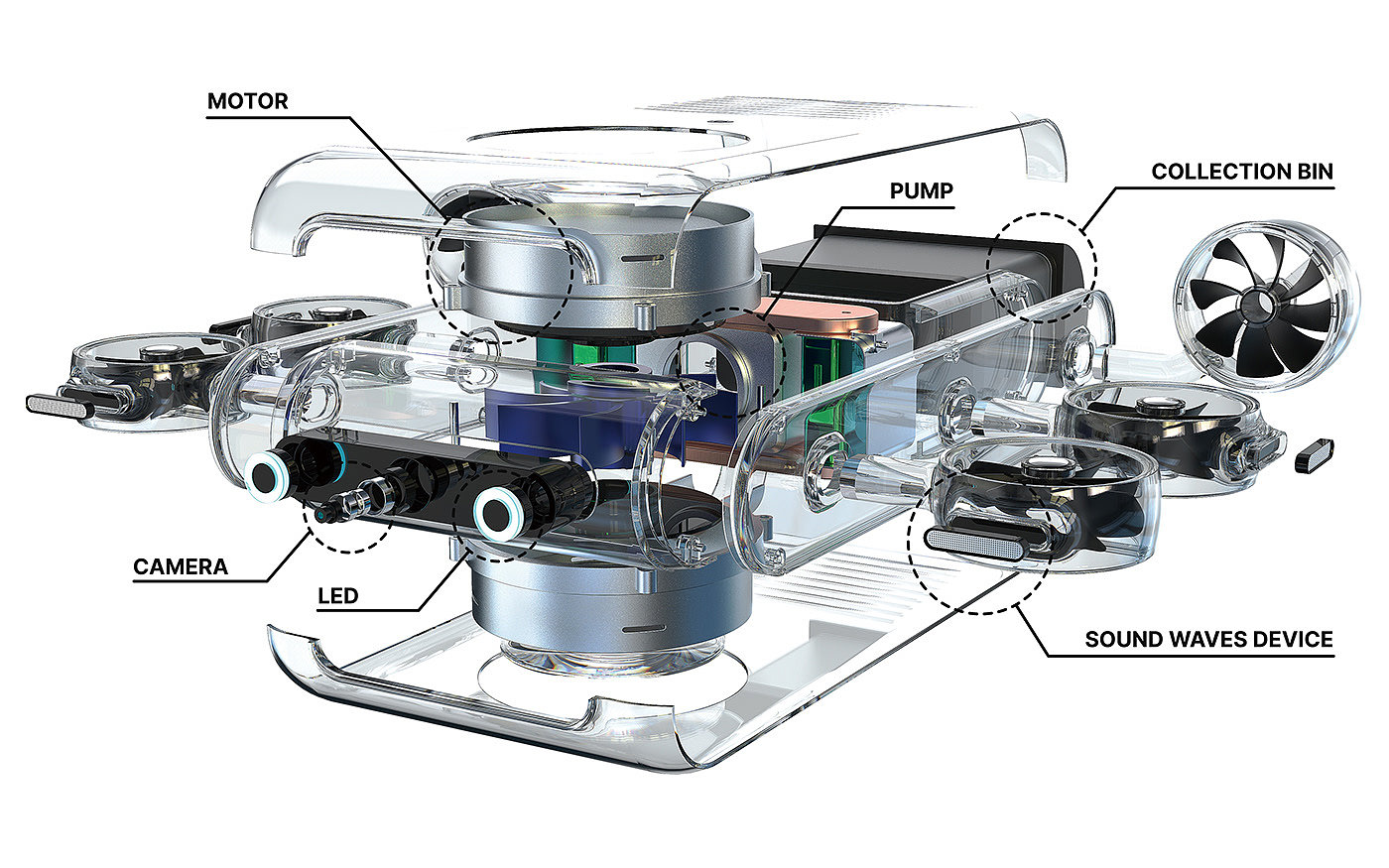 MOTOR

PUMP

COLLECTION BIN

CAMERA

LED

SOUND WAVES DEVICE