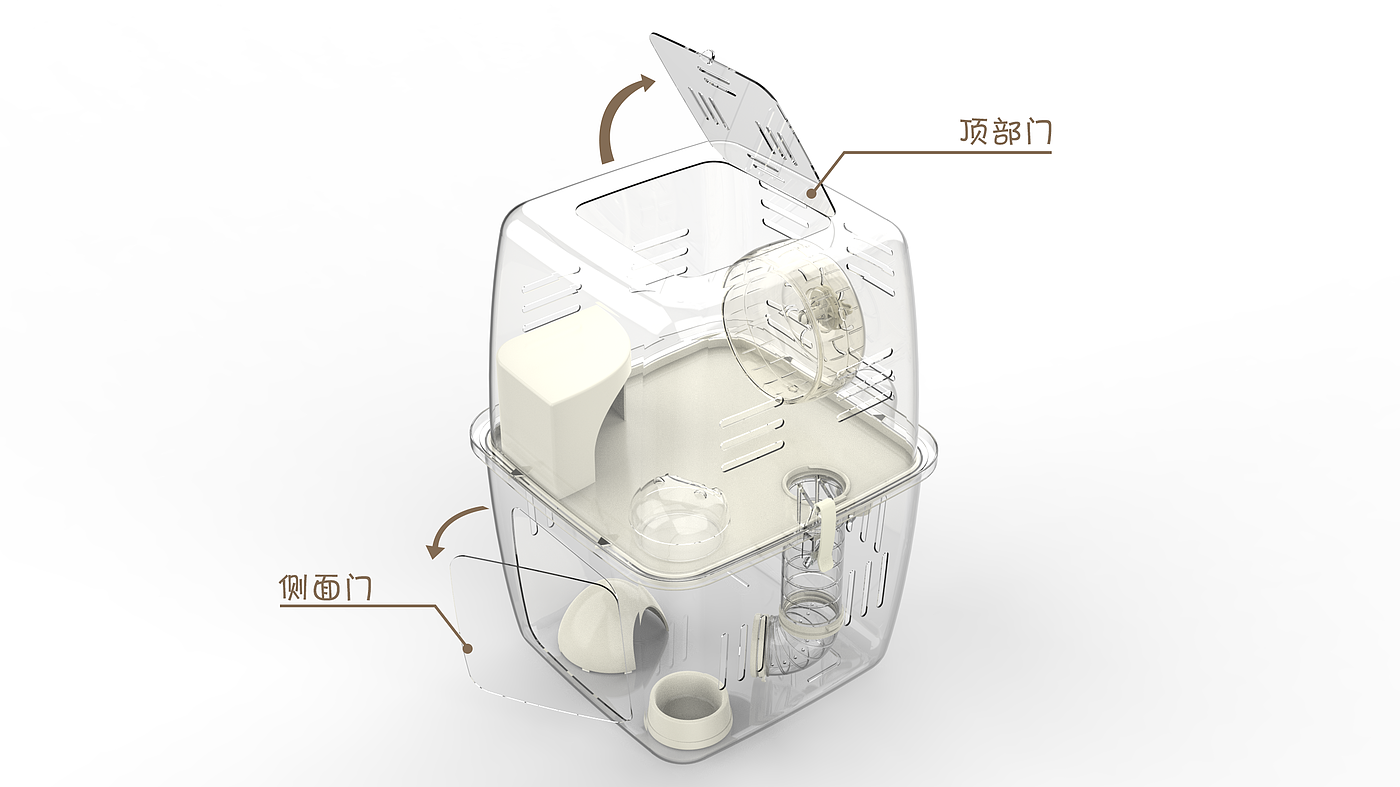 顶部门

侧面门