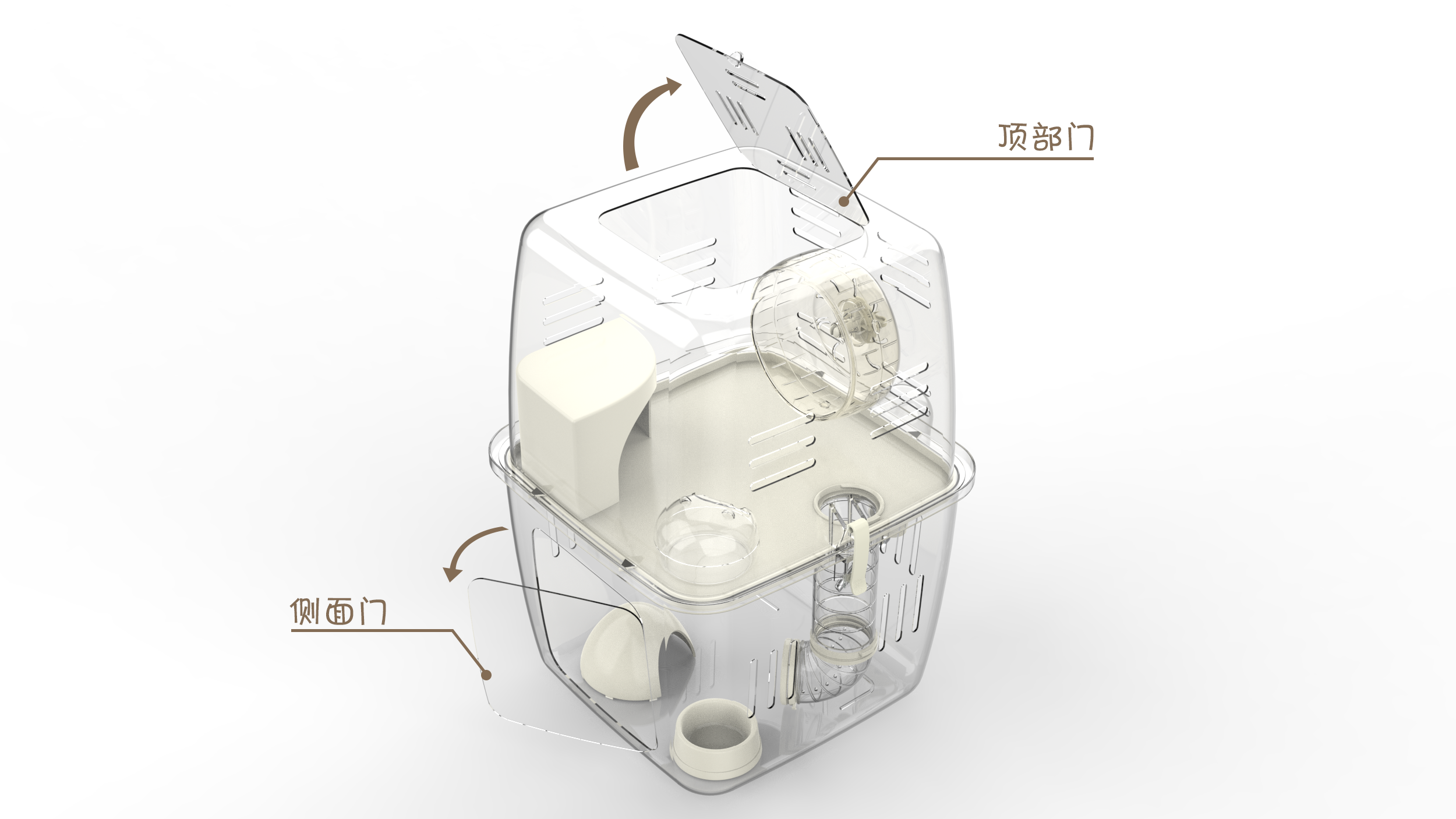 顶部门

侧面门